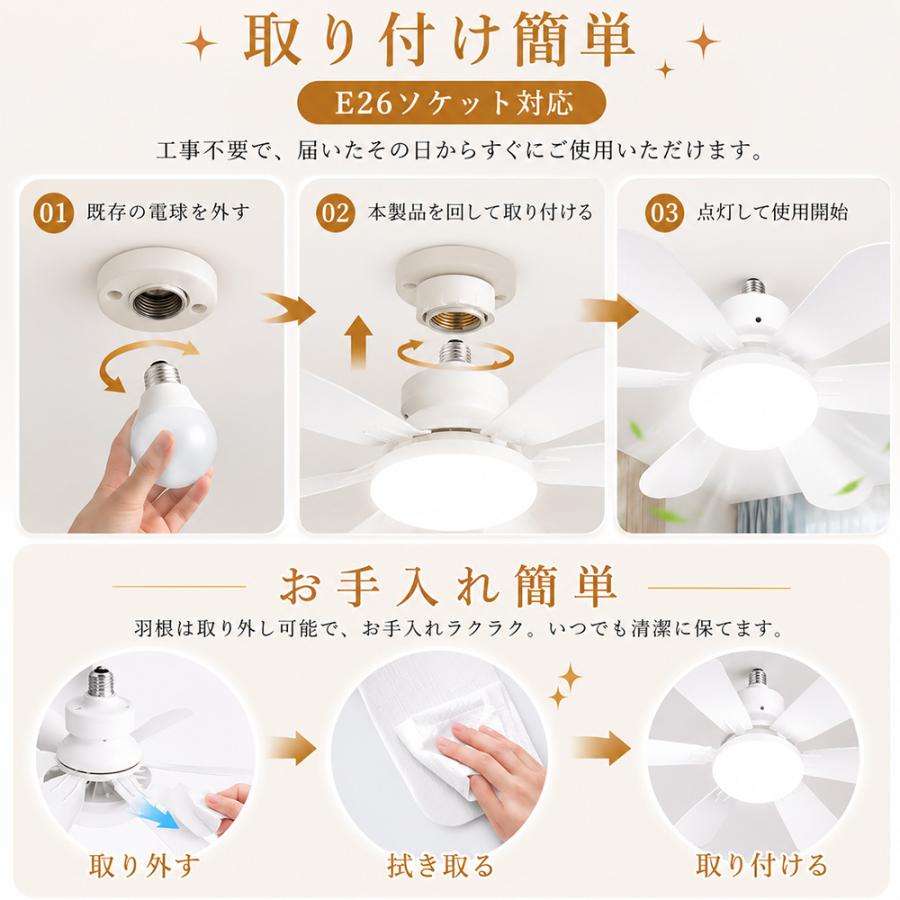 取り付け簡単

E26ソケット対応

工事不要で、届いたその日からすぐにご使用いただけます。

01 既存の電球を外す

02 本製品を回して取り付ける

03 点灯して使用開始

お手入れ簡単

羽根は取り外し可能で、お手入れラクラク。いつでも清潔に保てます。

取り外す

拭き取る

取り付ける