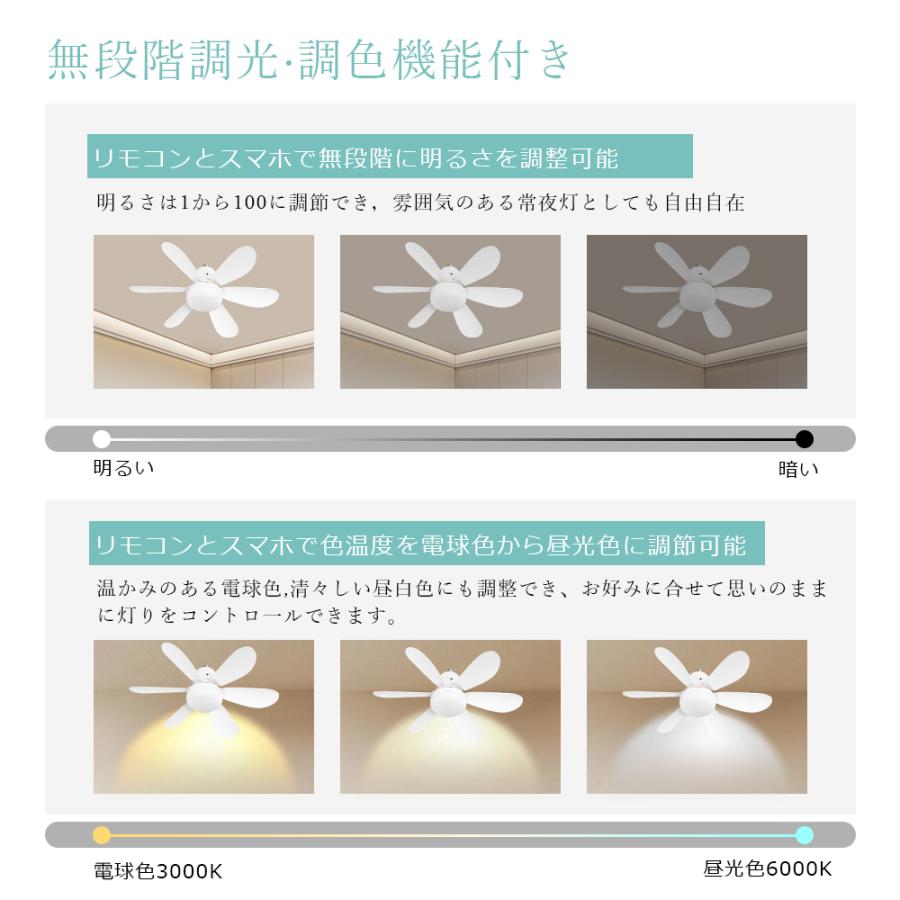 無段階調光·調色機能付き

リモコンとスマホで無段階に明るさを調整可能

明るさは1から100に調節でき，雰囲気のある常夜灯としても自由自在

明るい

暗い

リモコンとスマホで色温度を電球色から昼光色に調節可能

温かみのある電球色,清々しい昼白色にも調整でき、お好みに合せて思いのままに灯りをコントロールできます。

電球色3000K

昼光色6000K