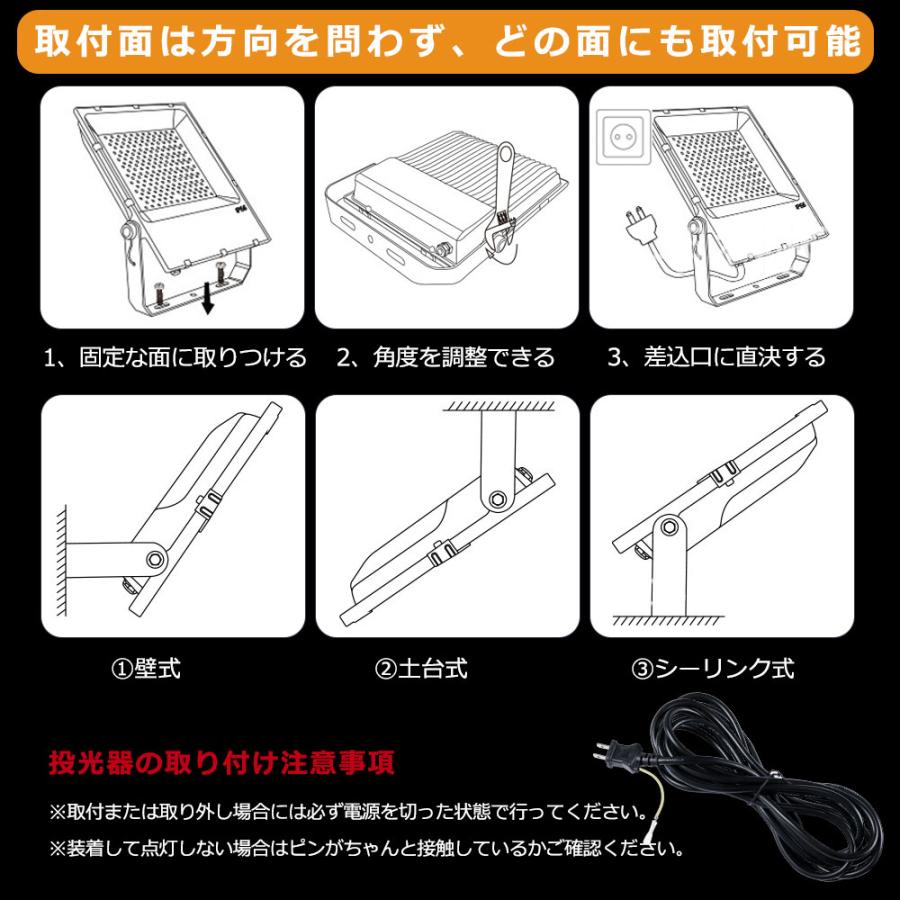 取付面は方向を問わず、どの面にも取付可能

1、固定な面に取りつける

2、角度を調整できる

3、差込口に直決する

①壁式

②土台式

③シーリンク式

投光器の取り付け注意事項

※取付または取り外し場合には必ず電源を切った状態で行ってください。

※装着して点灯しない場合はピンがちゃんと接触しているかご確認ください。