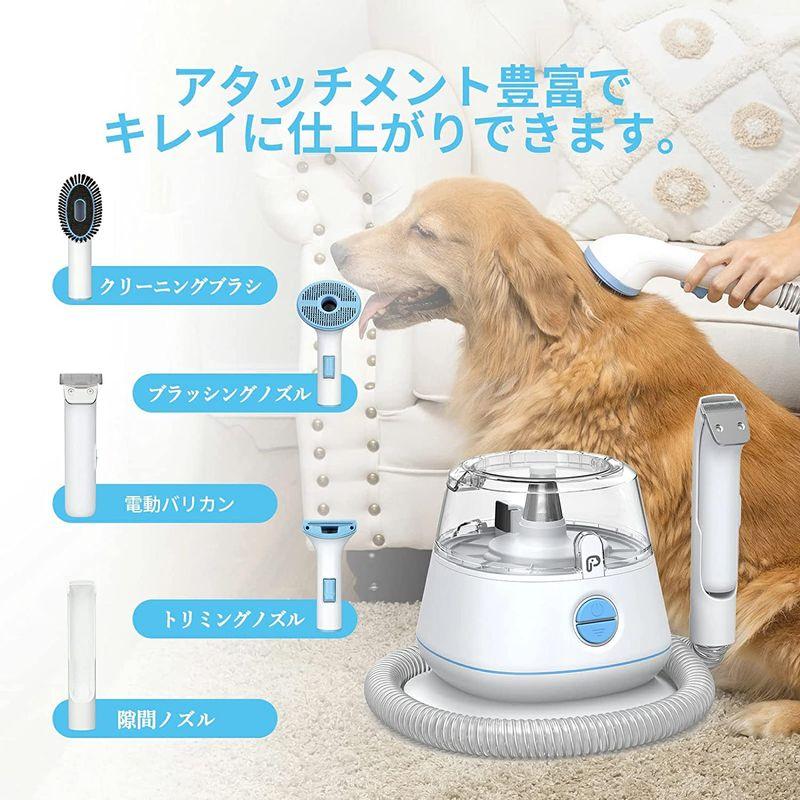 アタッチメント豊富で
キレイに仕上がりできます。

クリーニングブラシ

ブラッシングノズル

電動バリカン

トリミングノズル

隙間ノズル