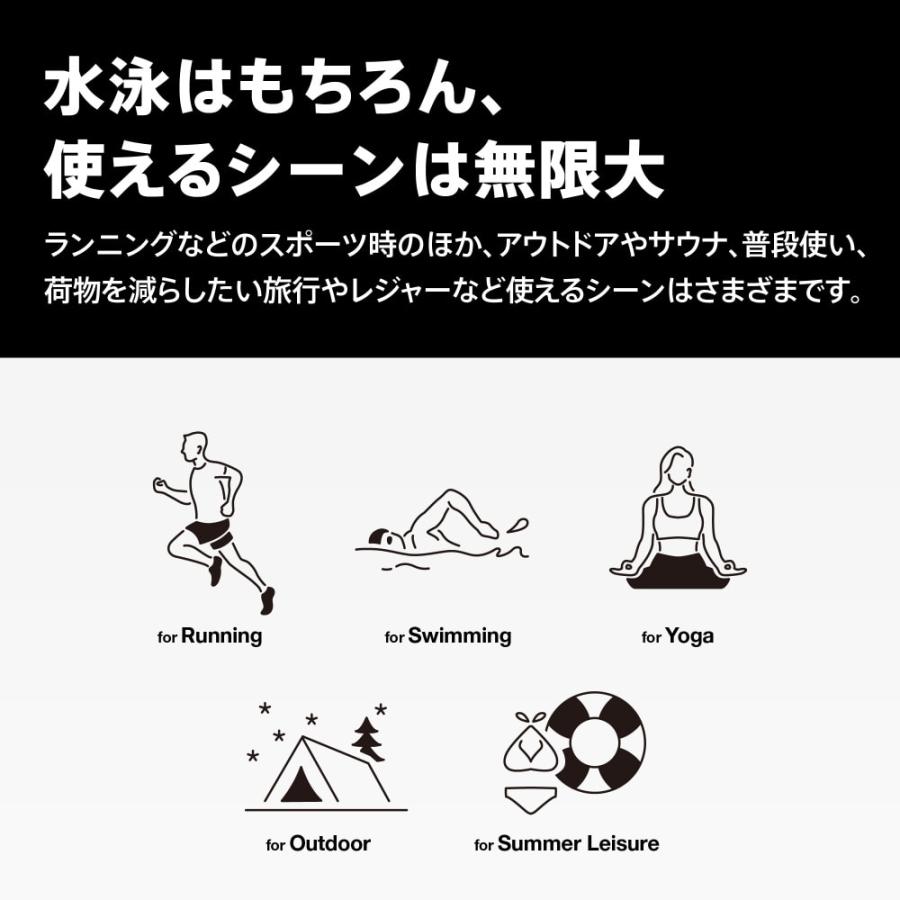 水泳はもちろん、
使えるシーンは無限大

ランニングなどのスポーツ時のほか、アウトドアやサウナ、普段使い、荷物を減らしたい旅行やレジャーなど使えるシーンはさまざまです。

for Running

for Swimming

for Yoga

for Outdoor

for Summer Leisure