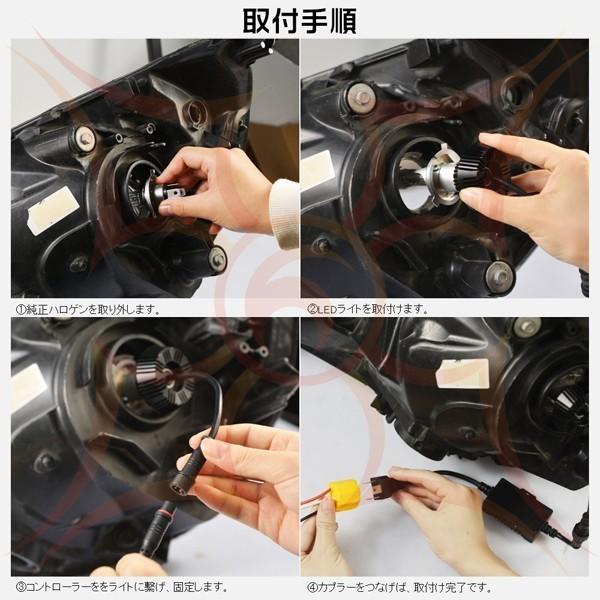 取付手順

①純正ハロゲンを取り外します。

②LEDライトを取付けます。

③コントローラーををライトに繋げ、固定します。

④カプラーをつなげば、取付け完了です。