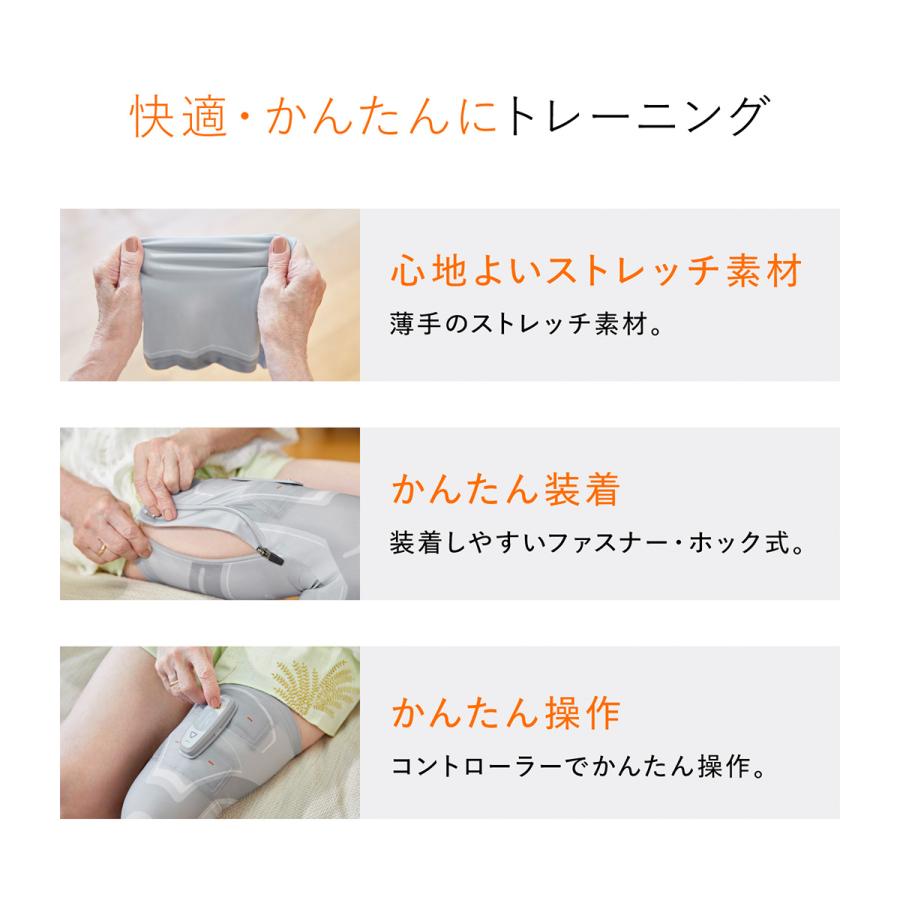 快適・かんたんにトレーニング

心地よいストレッチ素材
薄手のストレッチ素材。

かんたん装着
装着しやすいファスナー・ホック式。

かんたん操作
コントローラーでかんたん操作。