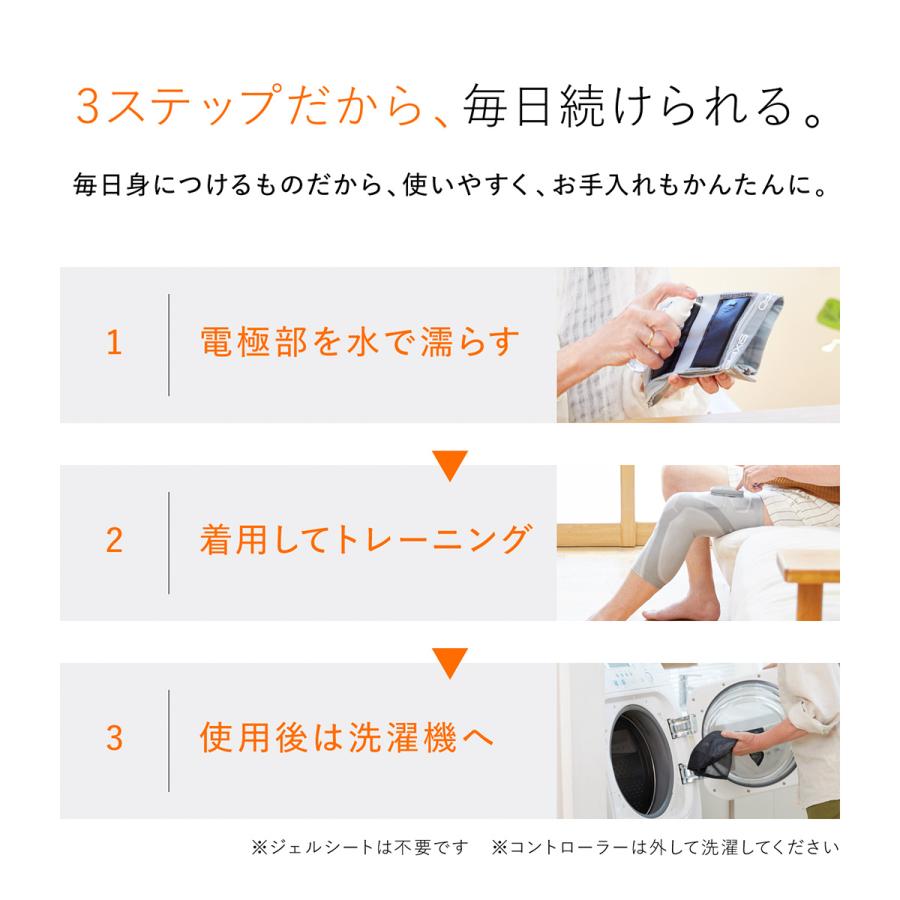 3ステップだから、毎日続けられる。

毎日身につけるものだから、使いやすく、お手入れもかんたんに。

1 電極部を水で濡らす

2 着用してトレーニング

3 使用後は洗濯機へ

※ジェルシートは不要です　※コントローラーは外して洗濯してください