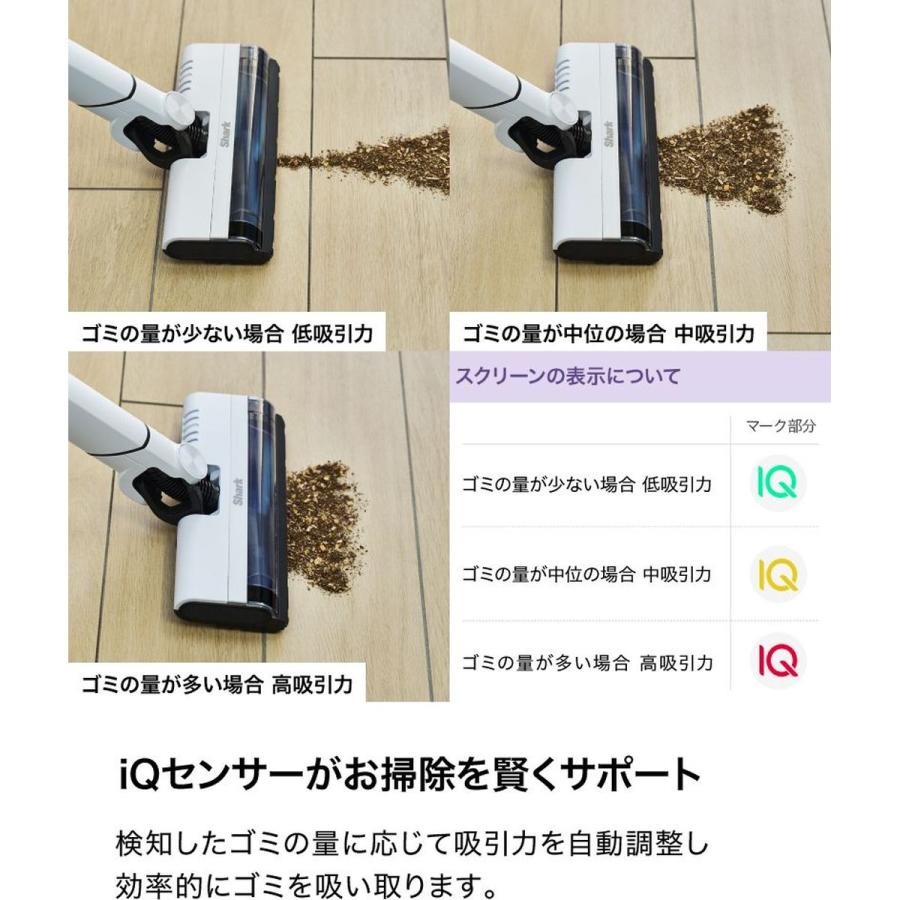 Shark

ゴミの量が少ない場合 低吸引力

Shark

ゴミの量が中位の場合 中吸引力

Shark

ゴミの量が多い場合 高吸引力

スクリーンの表示について

| | マーク部分 |
|---|---|
| ゴミの量が少ない場合 低吸引力 | IQ |
| ゴミの量が中位の場合 中吸引力 | IQ |
| ゴミの量が多い場合 高吸引力 | IQ |

iQセンサーがお掃除を賢くサポート

検知したゴミの量に応じて吸引力を自動調整し効率的にゴミを吸い取ります。