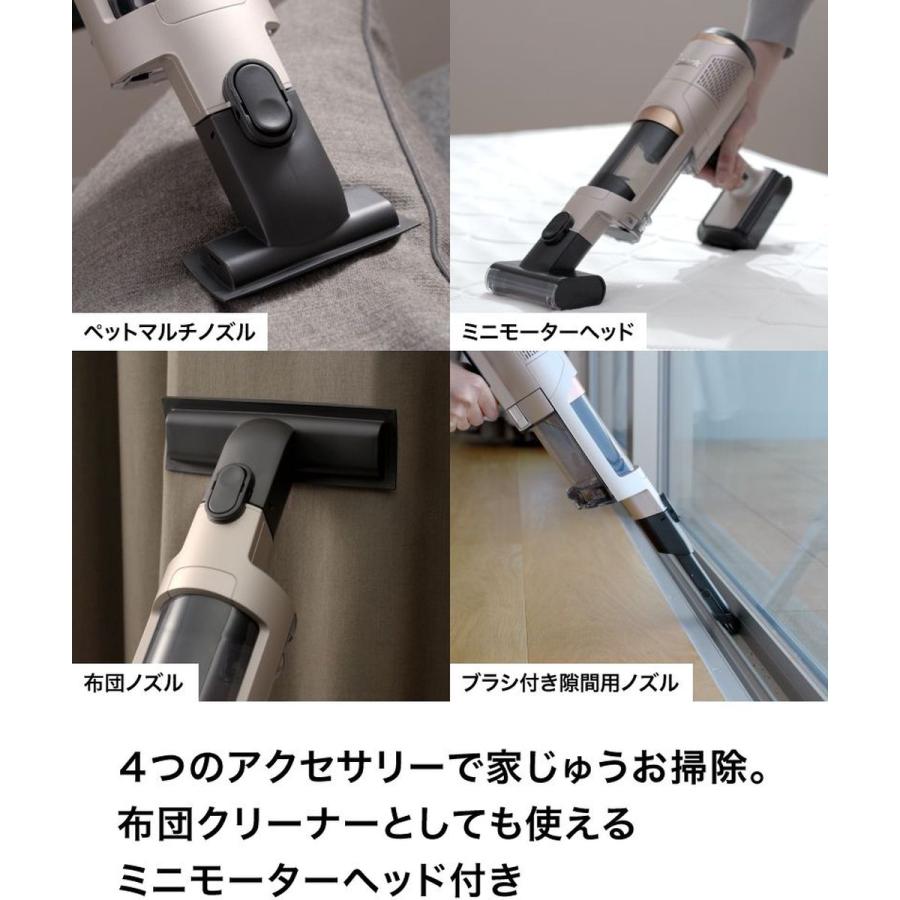 ペットマルチノズル

ミニモーターヘッド

布団ノズル

ブラシ付き隙間用ノズル

４つのアクセサリーで家じゅうお掃除。
布団クリーナーとしても使える
ミニモーターヘッド付き