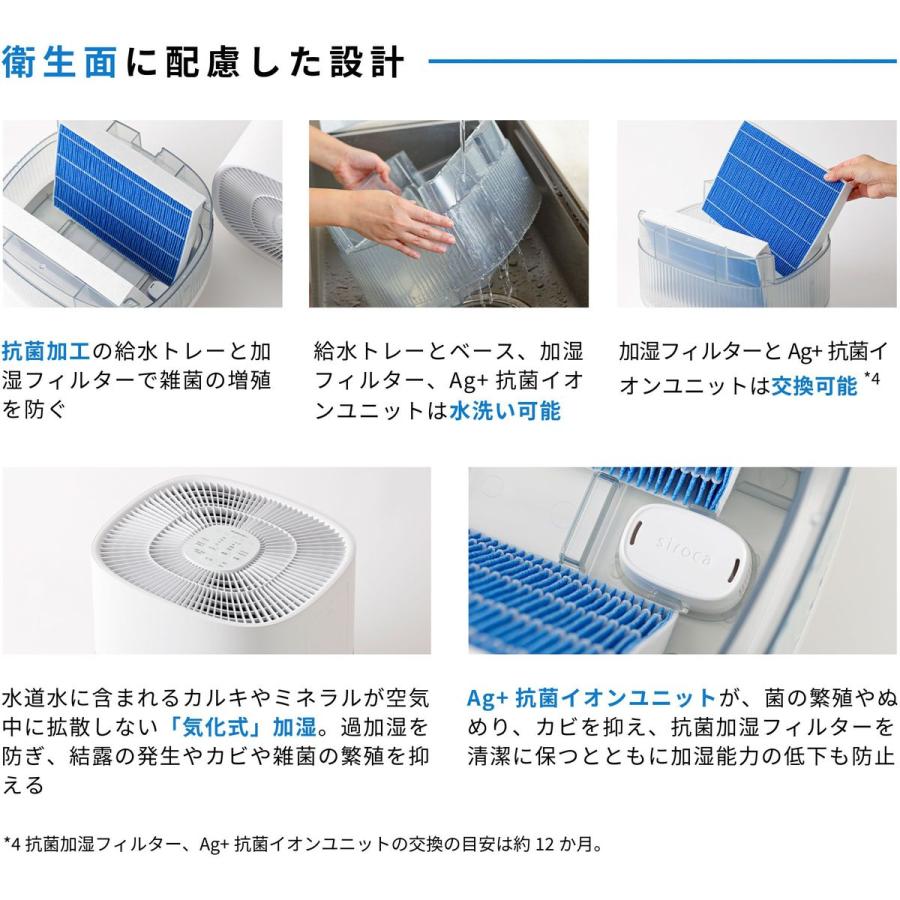 衛生面に配慮した設計

抗菌加工の給水トレーと加湿フィルターで雑菌の増殖を防ぐ

給水トレーとベース、加湿フィルター、Ag+ 抗菌イオンユニットは水洗い可能

加湿フィルターと Ag+ 抗菌イオンユニットは交換可能 *4

siroca

水道水に含まれるカルキやミネラルが空気中に拡散しない「気化式」加湿。過加湿を防ぎ、結露の発生やカビや雑菌の繁殖を抑える

Ag+ 抗菌イオンユニットが、菌の繁殖やぬめり、カビを抑え、抗菌加湿フィルターを清潔に保つとともに加湿能力の低下も防止

*4 抗菌加湿フィルター、Ag+ 抗菌イオンユニットの交換の目安は約 12 か月。