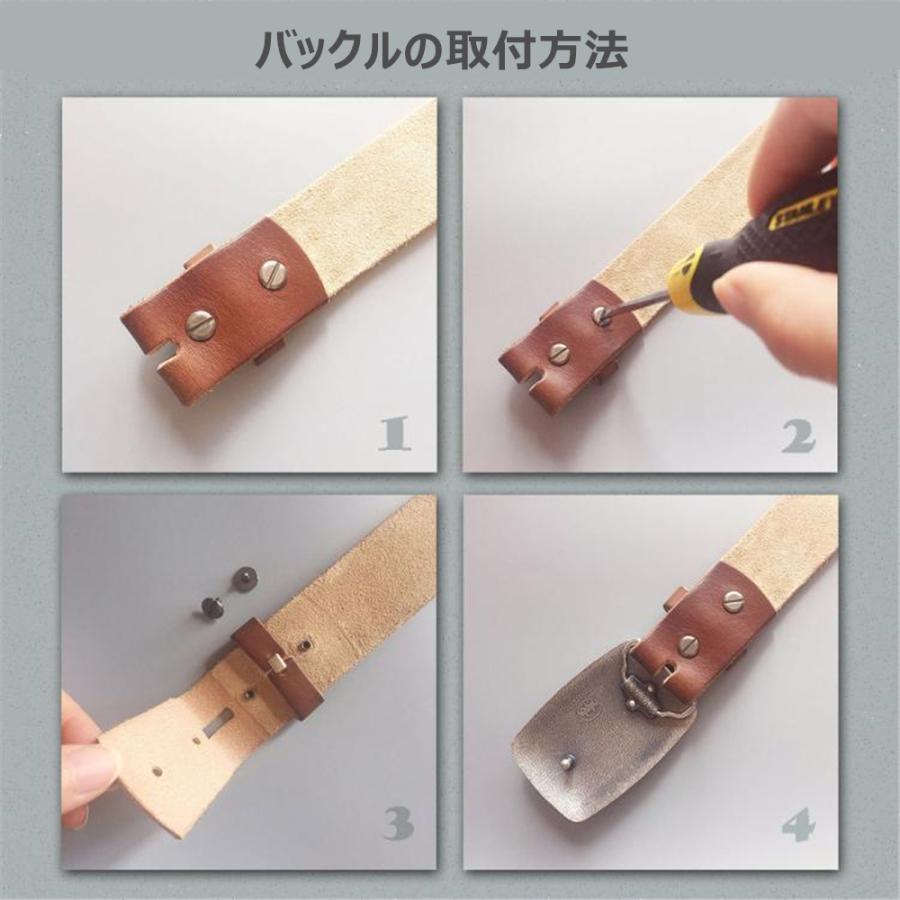 バックルの取付方法

1

STANLEY

2

3

4