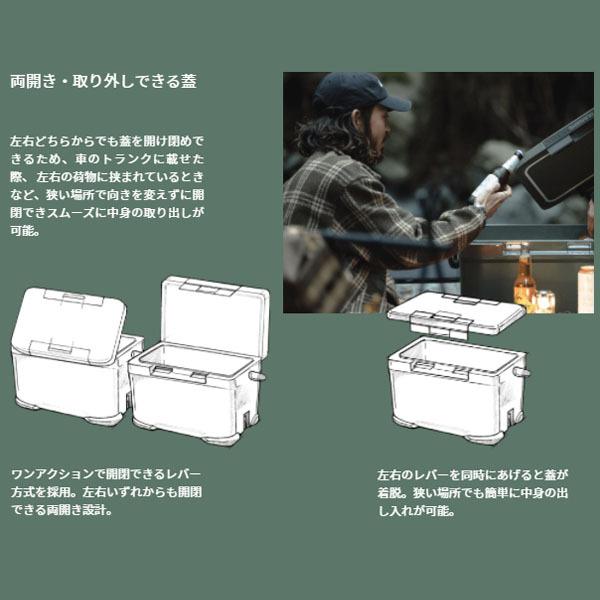 両開き・取り外しできる蓋

左右どちらからでも蓋を開け閉めできるため、車のトランクに載せた際、左右の荷物に挟まれているときなど、狭い場所で向きを変えずに開閉できスムーズに中身の取り出しが可能。

ワンアクションで開閉できるレバー方式を採用。左右いずれからも開閉できる両開き設計。

左右のレバーを同時にあげると蓋が着脱。狭い場所でも簡単に中身の出し入れが可能。