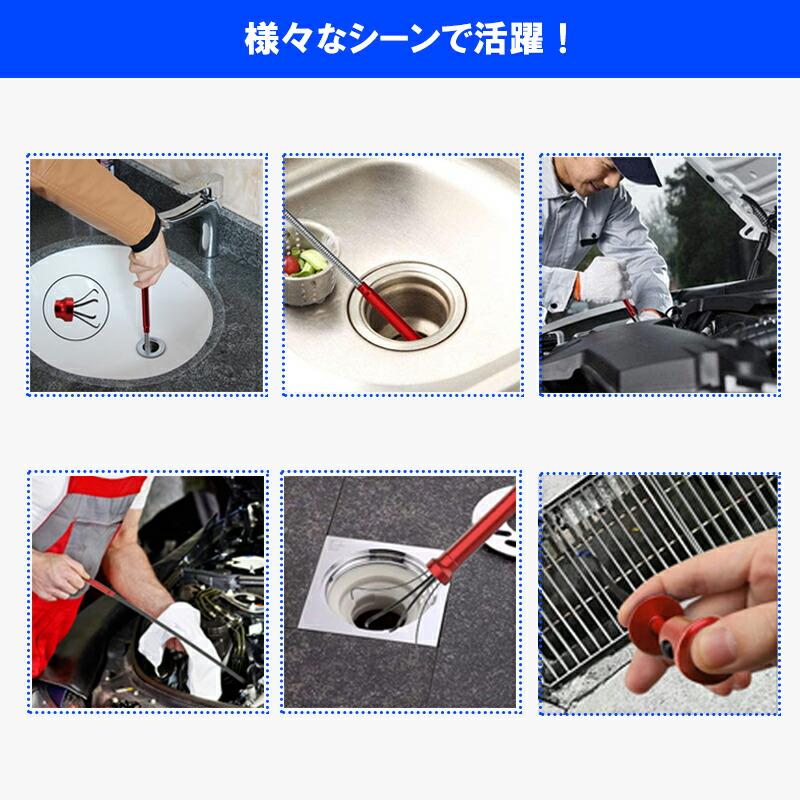 様々なシーンで活躍！