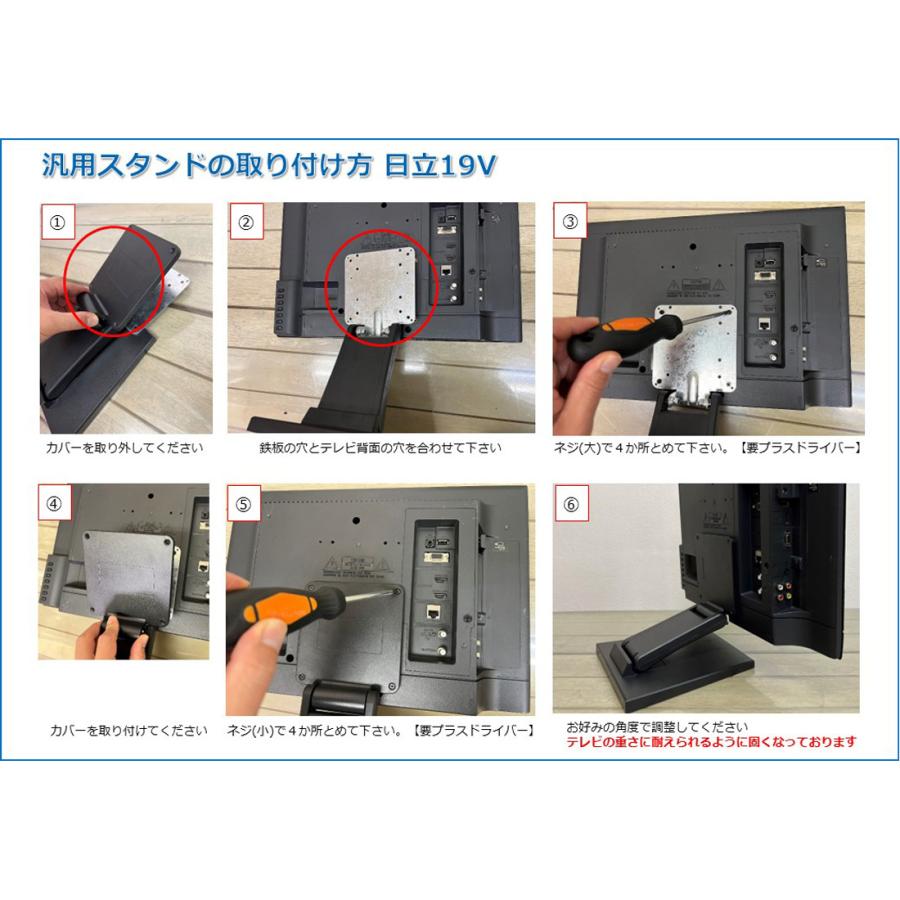 汎用スタンドの取り付け方 日立19V

①

カバーを取り外してください

②

鉄板の穴とテレビ背面の穴を合わせて下さい

③

ネジ(大)で４か所とめて下さい。【要プラスドライバー】

④

カバーを取り付けてください

⑤

ネジ(小)で４か所とめて下さい。【要プラスドライバー】

⑥

お好みの角度で調整してください
テレビの重さに耐えられるように固くなっております