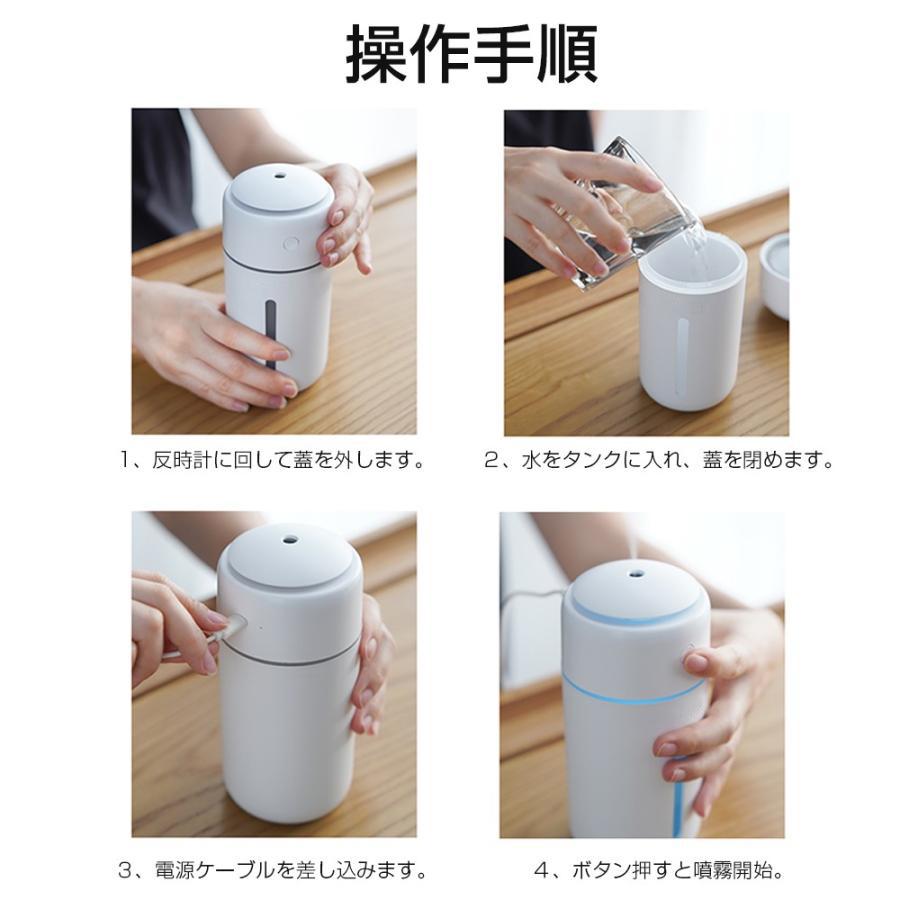 操作手順

1、反時計に回して蓋を外します。

2、水をタンクに入れ、蓋を閉めます。

3、電源ケーブルを差し込みます。

4、ボタン押すと噴霧開始。