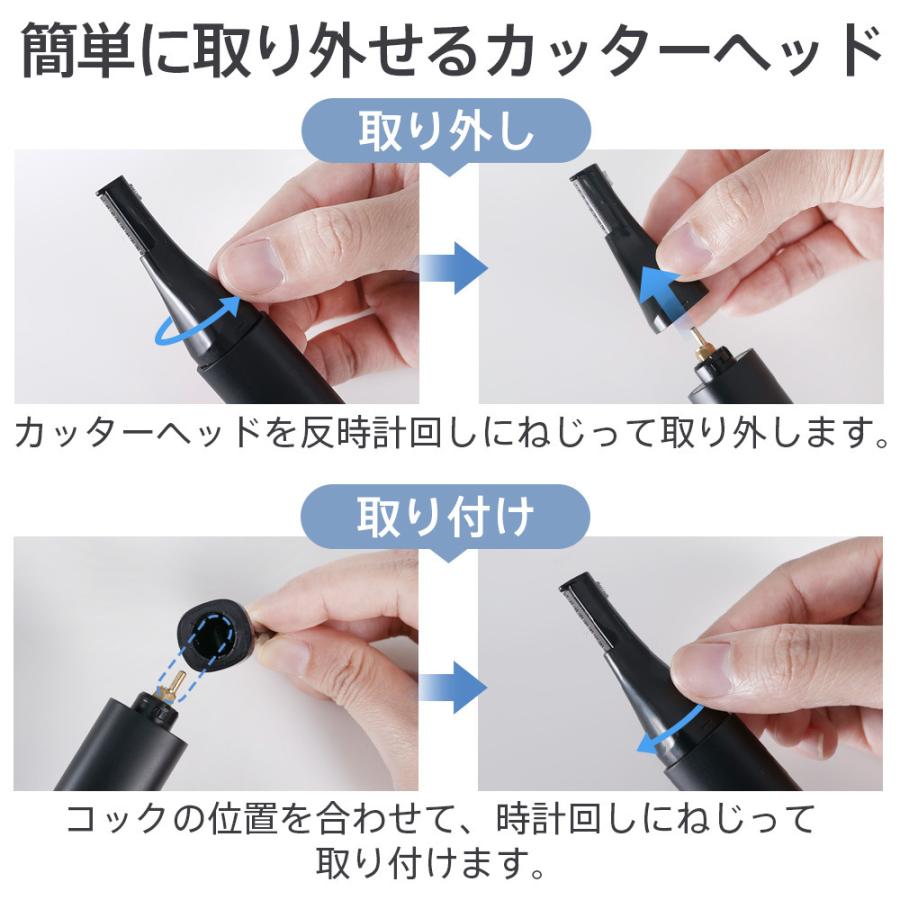 簡単に取り外せるカッターヘッド

取り外し

カッターヘッドを反時計回しにねじって取り外します。

取り付け

コックの位置を合わせて、時計回しにねじって取り付けます。