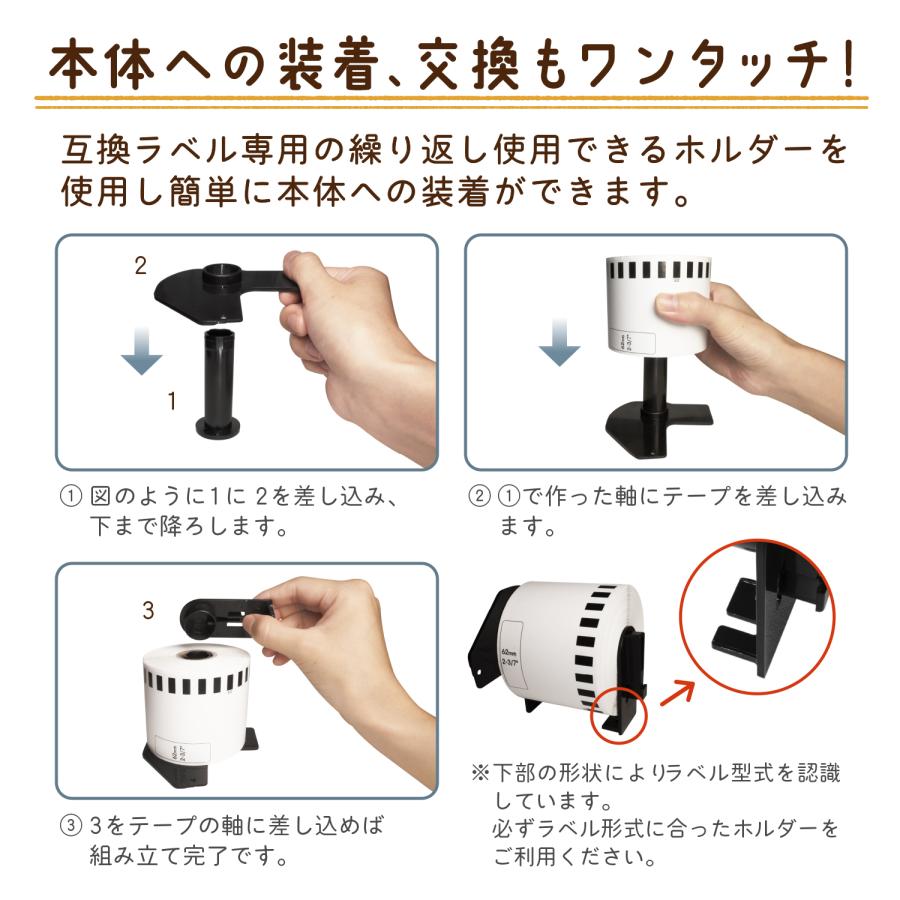 本体への装着、交換もワンタッチ!

互換ラベル専用の繰り返し使用できるホルダーを使用し簡単に本体への装着ができます。

2

1

① 図のように1に 2を差し込み、下まで降ろします。

② ①で作った軸にテープを差し込みます。

3

③ 3をテープの軸に差し込めば組み立て完了です。

62mm 2-3/7"

※下部の形状によりラベル型式を認識しています。
必ずラベル形式に合ったホルダーをご利用ください。