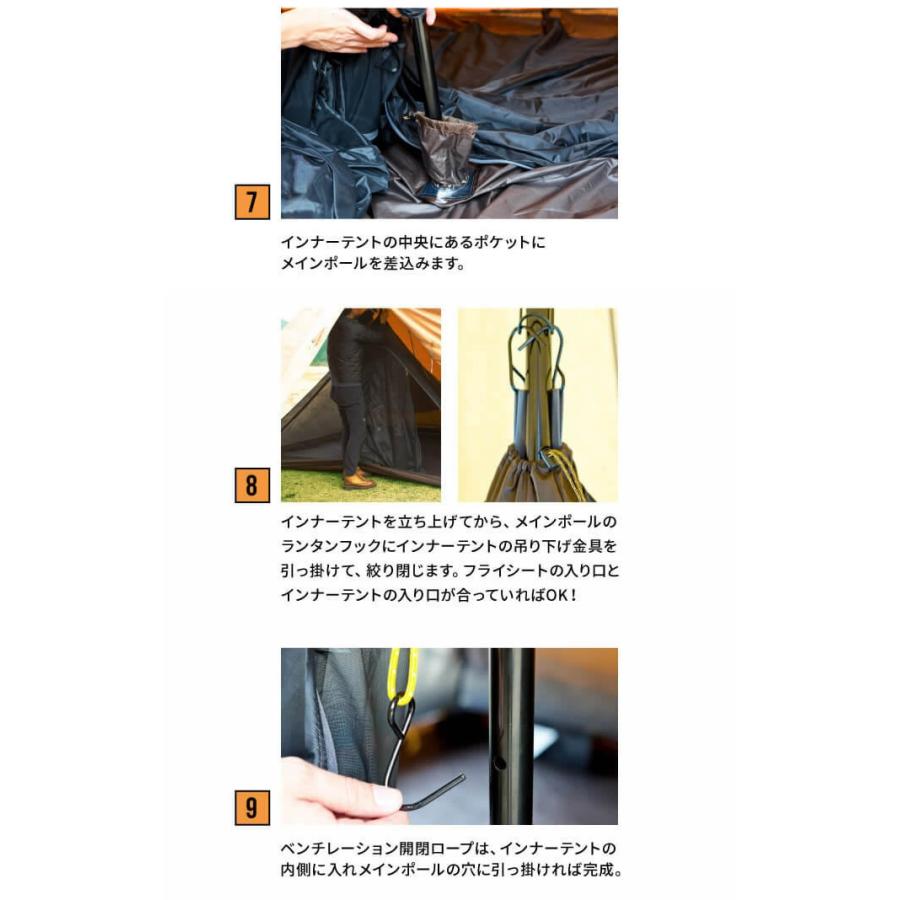 7

インナーテントの中央にあるポケットにメインポールを差込みます。

8

インナーテントを立ち上げてから、メインポールのランタンフックにインナーテントの吊り下げ金具を引っ掛けて、絞り閉じます。フライシートの入り口とインナーテントの入り口が合っていればOK！

9

ベンチレーション開閉ロープは、インナーテントの内側に入れメインポールの穴に引っ掛ければ完成。