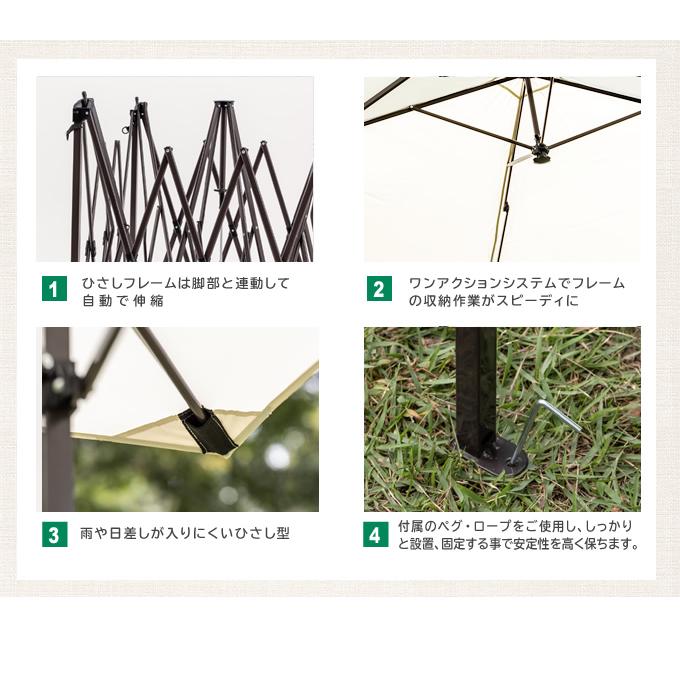 1 ひさしフレームは脚部と連動して自動で伸縮

2 ワンアクションシステムでフレームの収納作業がスピーディに

3 雨や日差しが入りにくいひさし型

4 付属のペグ・ロープをご使用し、しっかりと設置、固定する事で安定性を高く保ちます。