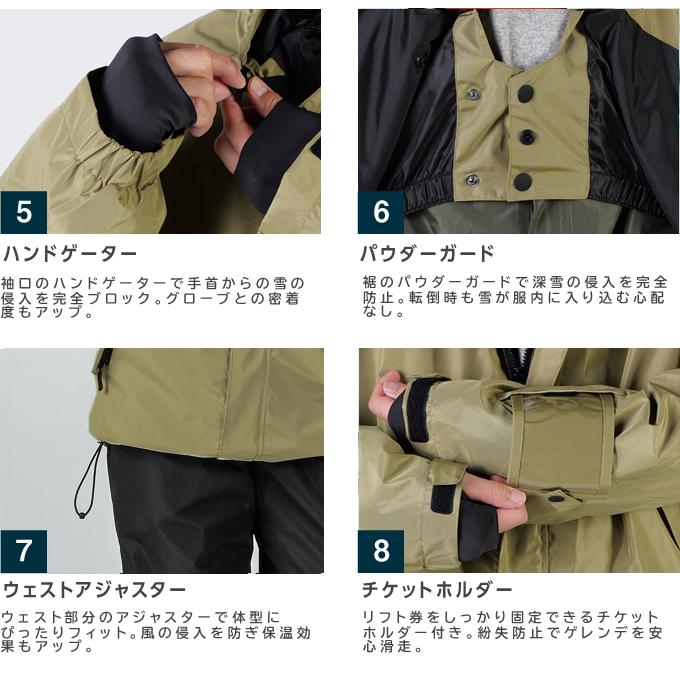 5

ハンドゲーター

袖口のハンドゲーターで手首からの雪の侵入を完全ブロック。グローブとの密着度もアップ。

6

パウダーガード

裾のパウダーガードで深雪の侵入を完全防止。転倒時も雪が服内に入り込む心配なし。

7

ウェストアジャスター

ウェスト部分のアジャスターで体型にぴったりフィット。風の侵入を防ぎ保温効果もアップ。

8

チケットホルダー

リフト券をしっかり固定できるチケットホルダー付き。紛失防止でゲレンデを安心滑走。