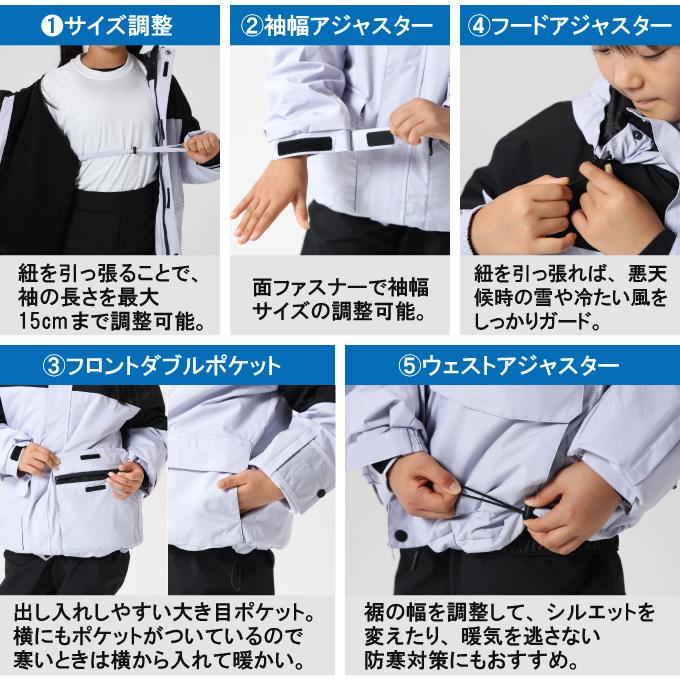 ❶サイズ調整

紐を引っ張ることで、袖の長さを最大15cmまで調整可能。

②袖幅アジャスター

面ファスナーで袖幅サイズの調整可能。

④フードアジャスター

紐を引っ張れば、悪天候時の雪や冷たい風をしっかりガード。

③フロントダブルポケット

出し入れしやすい大き目ポケット。横にもポケットがついているので寒いときは横から入れて暖かい。

⑤ウェストアジャスター

裾の幅を調整して、シルエットを変えたり、暖気を逃さない防寒対策にもおすすめ。