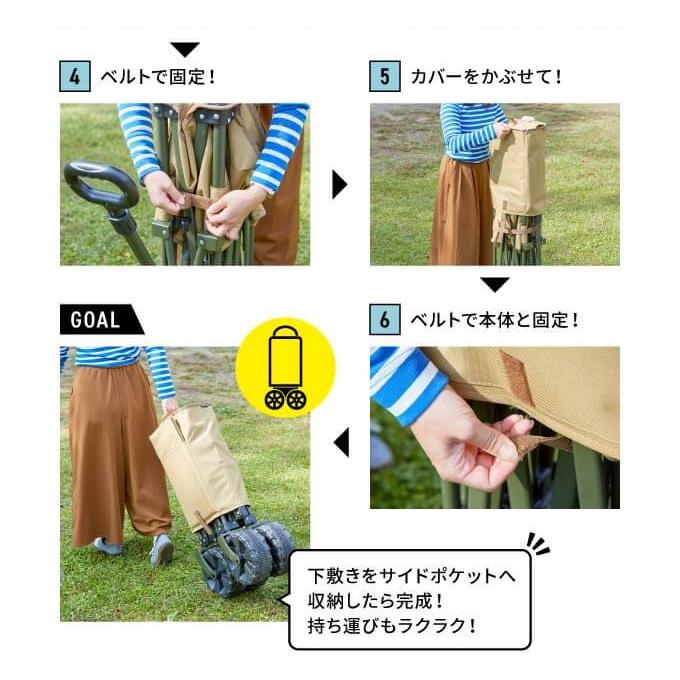 4 ベルトで固定！

5 カバーをかぶせて！

6 ベルトで本体と固定！

GOAL

下敷きをサイドポケットへ収納したら完成！持ち運びもラクラク！