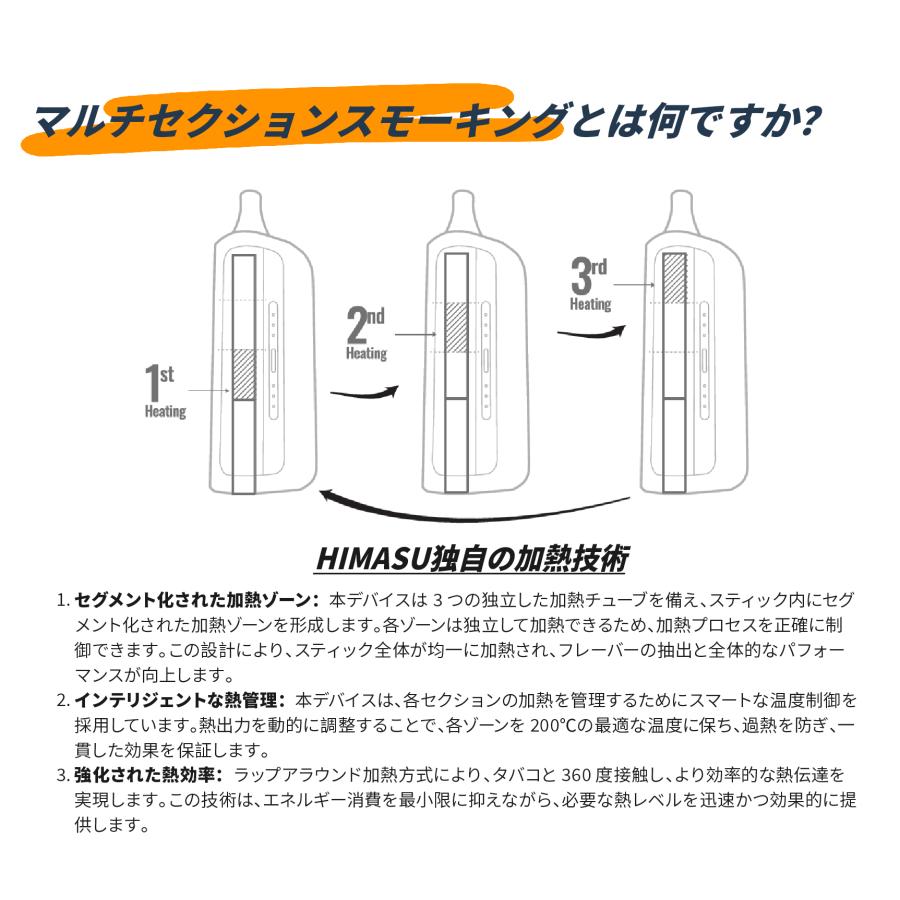 マルチセクションスモーキングとは何ですか?

1st Heating

2nd Heating

3rd Heating

HIMASU独自の加熱技術

1. セグメント化された加熱ゾーン: 本デバイスは 3 つの独立した加熱チューブを備え、スティック内にセグメント化された加熱ゾーンを形成します。各ゾーンは独立して加熱できるため、加熱プロセスを正確に制御できます。この設計により、スティック全体が均一に加熱され、フレーバーの抽出と全体的なパフォーマンスが向上します。
2. インテリジェントな熱管理: 本デバイスは、各セクションの加熱を管理するためにスマートな温度制御を採用しています。熱出力を動的に調整することで、各ゾーンを 200℃の最適な温度に保ち、過熱を防ぎ、一貫した効果を保証します。
3. 強化された熱効率: ラップアラウンド加熱方式により、タバコと 360 度接触し、より効率的な熱伝達を実現します。この技術は、エネルギー消費を最小限に抑えながら、必要な熱レベルを迅速かつ効果的に提供します。