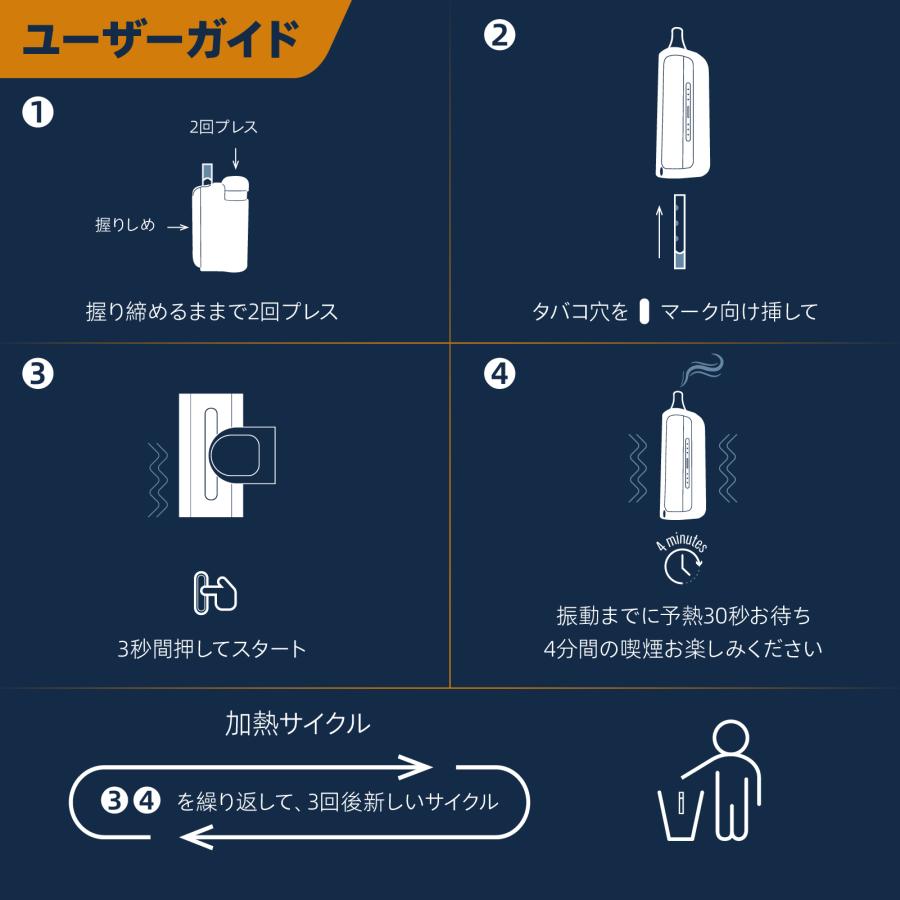 ユーザーガイド

❶

2回プレス

握りしめ

握り締めるままで2回プレス

❷

タバコ穴を マーク向け挿して

❸

3秒間押してスタート

❹

4 minutes

振動までに予熱30秒お待ち
4分間の喫煙お楽しみください

加熱サイクル

❸❹ を繰り返して、3回後新しいサイクル