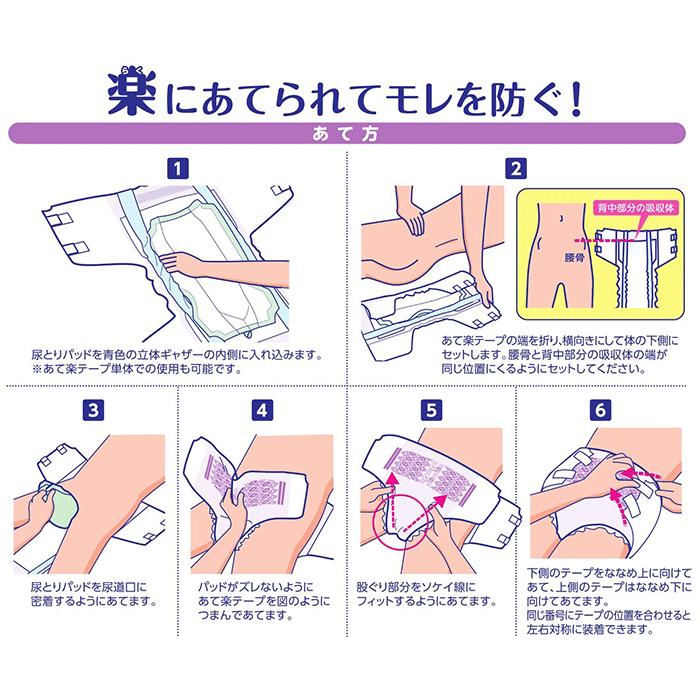 らく
楽にあてられてモレを防ぐ!

あて方

1

尿とりパッドを青色の立体ギャザーの内側に入れ込みます。
※あて楽テープ単体での使用も可能です。

2

背中部分の吸収体

腰骨

あて楽テープの端を折り、横向きにして体の下側にセットします。腰骨と背中部分の吸収体の端が同じ位置にくるようにセットしてください。

3

尿とりパッドを尿道口に密着するようにあてます。

4

パッドがズレないようにあて楽テープを図のようにつまんであてます。

5

股ぐり部分をソケイ線にフィットするようにあてます。

6

下側のテープをななめ上に向けてあて、上側のテープはななめ下に向けてあてます。
同じ番号にテープの位置を合わせると左右対称に装着できます。