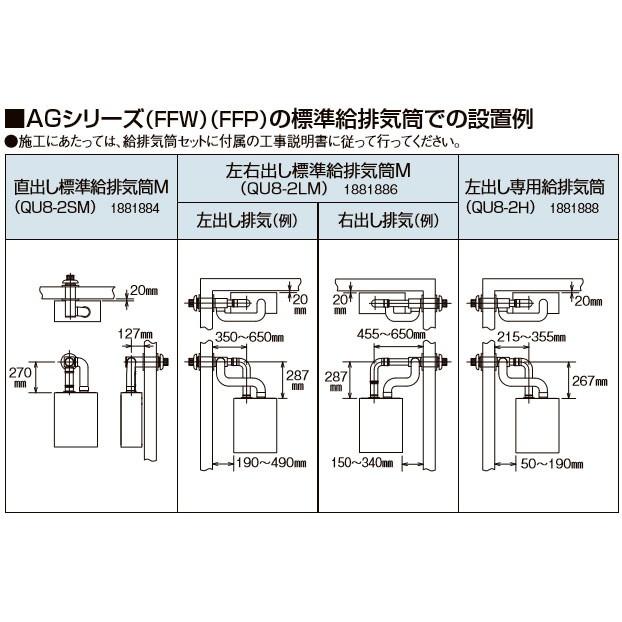 ■AGシリーズ(FFW)(FFP)の標準給排気筒での設置例

●施工にあたっては、給排気筒セットに付属の工事説明書に従って行ってください。

| 直出し標準給排気筒M (QU8-2SM) 1881884 | 左右出し標準給排気筒M (QU8-2LM) 1881886 左出し排気(例) | 左右出し標準給排気筒M (QU8-2LM) 1881886 右出し排気(例) | 左出し専用給排気筒 (QU8-2H) 1881888 |
|---|---|---|---|
| 20mm 127mm 270mm | 20mm 350～650mm 287mm 190～490mm | 20mm 455～650mm 287mm 150～340mm | 20mm 215～355mm 267mm 50～190mm |