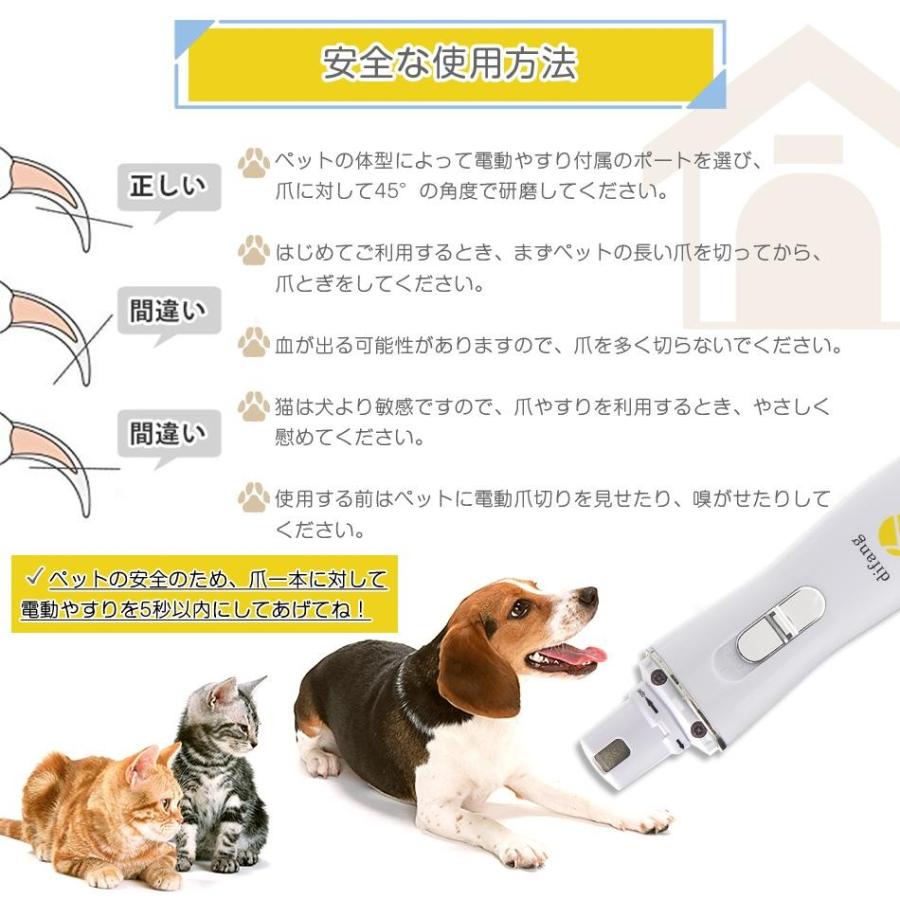 安全な使用方法

正しい

間違い

間違い

ペットの体型によって電動やすり付属のポートを選び、爪に対して45°の角度で研磨してください。

はじめてご利用するとき、まずペットの長い爪を切ってから、爪とぎをしてください。

血が出る可能性がありますので、爪を多く切らないでください。

猫は犬より敏感ですので、爪やすりを利用するとき、やさしく慰めてください。

使用する前はペットに電動爪切りを見せたり、嗅がせたりしてください。

✓ペットの安全のため、爪一本に対して電動やすりを5秒以内にしてあげてね！

diiang