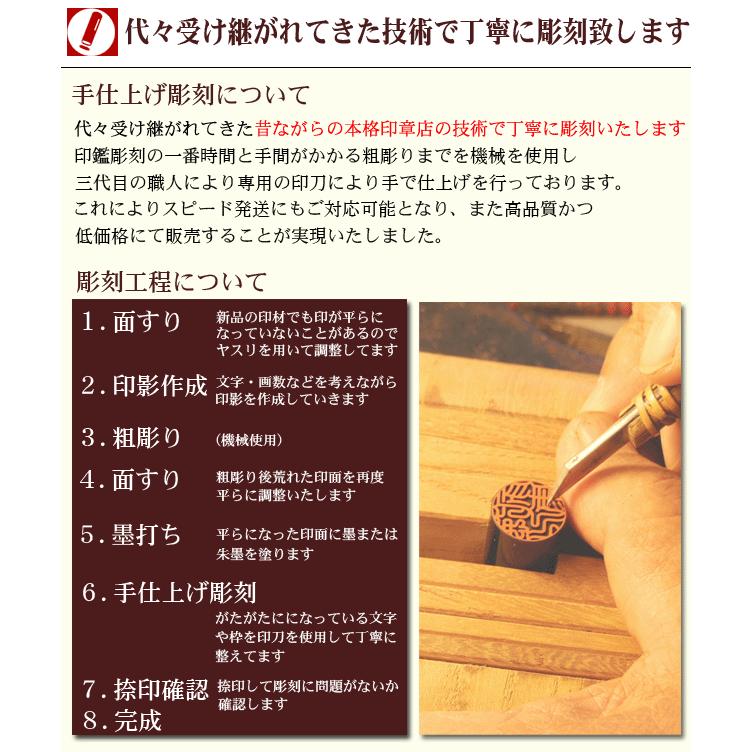 代々受け継がれてきた技術で丁寧に彫刻致します

手仕上げ彫刻について

代々受け継がれてきた昔ながらの本格印章店の技術で丁寧に彫刻いたします
印鑑彫刻の一番時間と手間がかかる粗彫りまでを機械を使用し
三代目の職人により専用の印刀により手で仕上げを行っております。
これによりスピード発送にもご対応可能となり、また高品質かつ
低価格にて販売することが実現いたしました。

彫刻工程について

1. 面すり　新品の印材でも印が平らになっていないことがあるのでヤスリを用いて調整してます

2. 印影作成　文字・画数などを考えながら印影を作成していきます

3. 粗彫り　(機械使用)

4. 面すり　粗彫り後荒れた印面を再度平らに調整いたします

5. 墨打ち　平らになった印面に墨または朱墨を塗ります

6. 手仕上げ彫刻
がたがたにになっている文字や枠を印刀を使用して丁寧に整えてます

7. 捺印確認　捺印して彫刻に問題がないか確認します
8. 完成