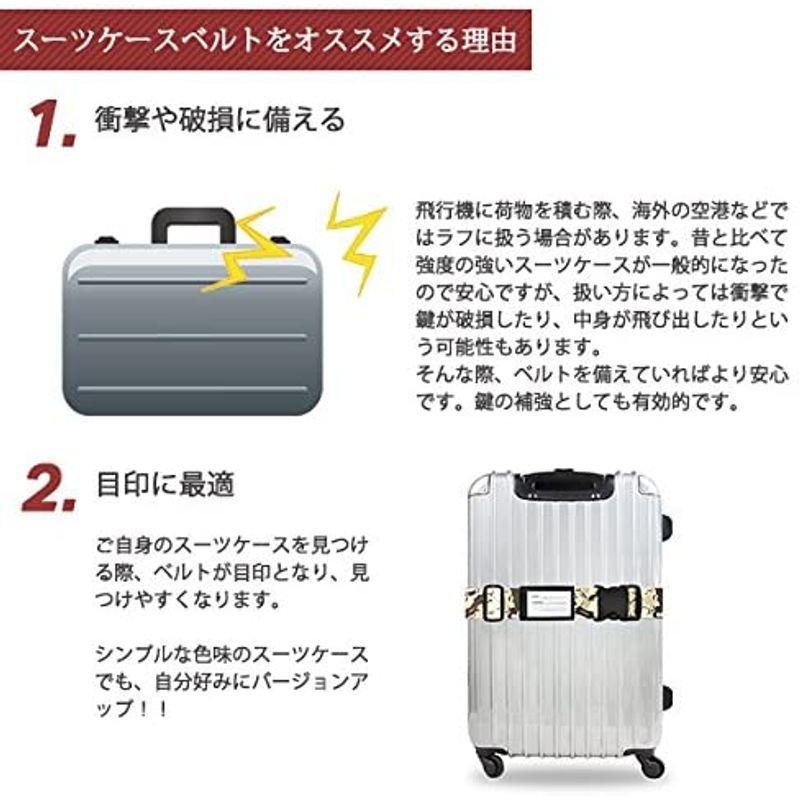 スーツケースベルトをオススメする理由

1. 衝撃や破損に備える

飛行機に荷物を積む際、海外の空港などではラフに扱う場合があります。昔と比べて強度の強いスーツケースが一般的になったので安心ですが、扱い方によっては衝撃で鍵が破損したり、中身が飛び出したりという可能性もあります。
そんな際、ベルトを備えていればより安心です。鍵の補強としても有効的です。

2. 目印に最適

ご自身のスーツケースを見つける際、ベルトが目印となり、見つけやすくなります。

シンプルな色味のスーツケースでも、自分好みにバージョンアップ！！