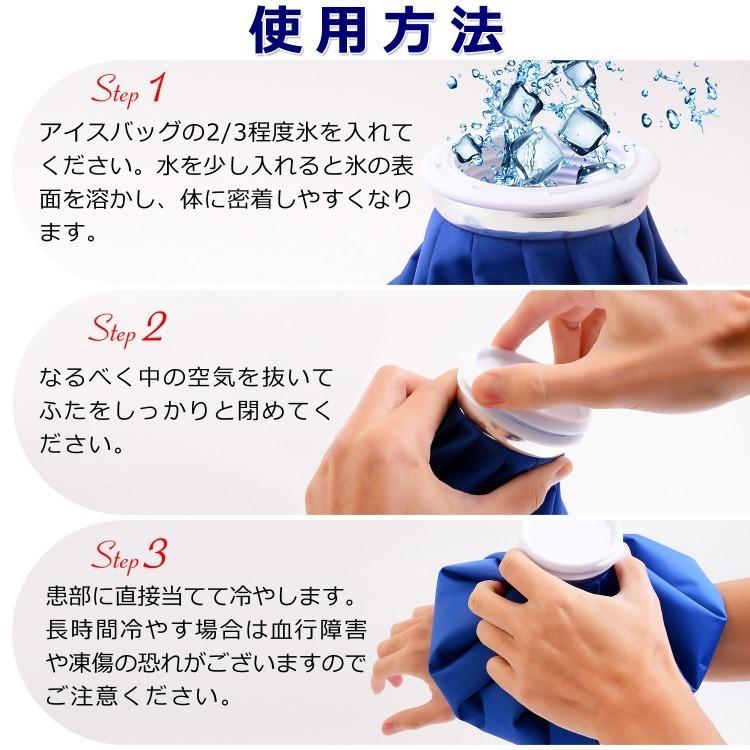 使用方法

Step 1

アイスバッグの2/3程度氷を入れてください。水を少し入れると氷の表面を溶かし、体に密着しやすくなります。

Step 2

なるべく中の空気を抜いてふたをしっかりと閉めてください。

Step 3

患部に直接当てて冷やします。長時間冷やす場合は血行障害や凍傷の恐れがございますのでご注意ください。