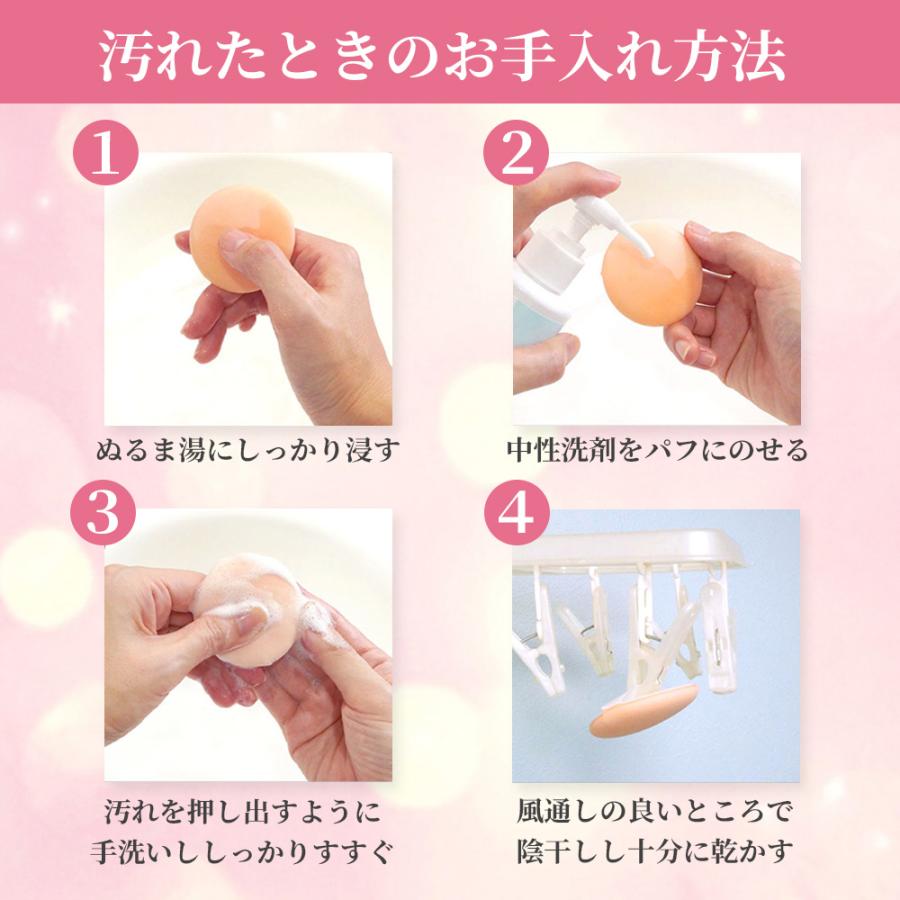 汚れたときのお手入れ方法

1

ぬるま湯にしっかり浸す

2

中性洗剤をパフにのせる

3

汚れを押し出すように
手洗いししっかりすすぐ

4

風通しの良いところで
陰干しし十分に乾かす