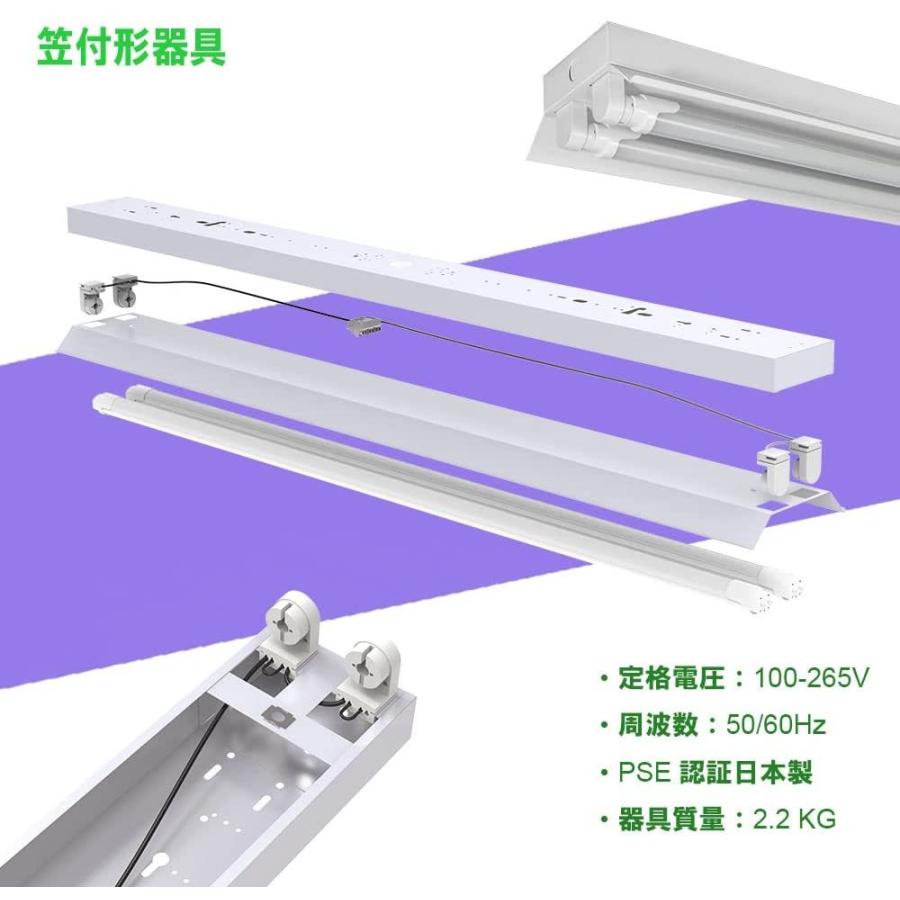 笠付形器具

・定格電圧：100-265V
・周波数：50/60Hz
・PSE 認証日本製
・器具質量：2.2 KG