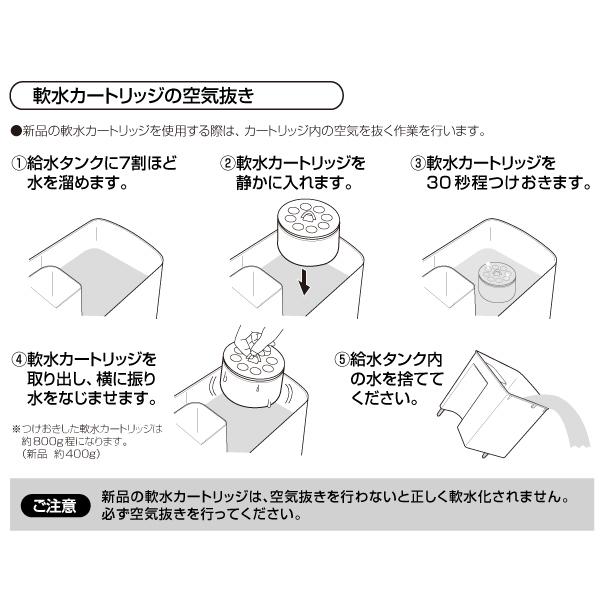 軟水カートリッジの空気抜き

●新品の軟水カートリッジを使用する際は、カートリッジ内の空気を抜く作業を行います。

①給水タンクに7割ほど水を溜めます。

②軟水カートリッジを静かに入れます。

③軟水カートリッジを30秒程つけおきます。

④軟水カートリッジを取り出し、横に振り水をなじませます。

※つけおきした軟水カートリッジは約800g程になります。（新品 約400g）

⑤給水タンク内の水を捨ててください。

ご注意 新品の軟水カートリッジは、空気抜きを行わないと正しく軟水化されません。必ず空気抜きを行ってください。