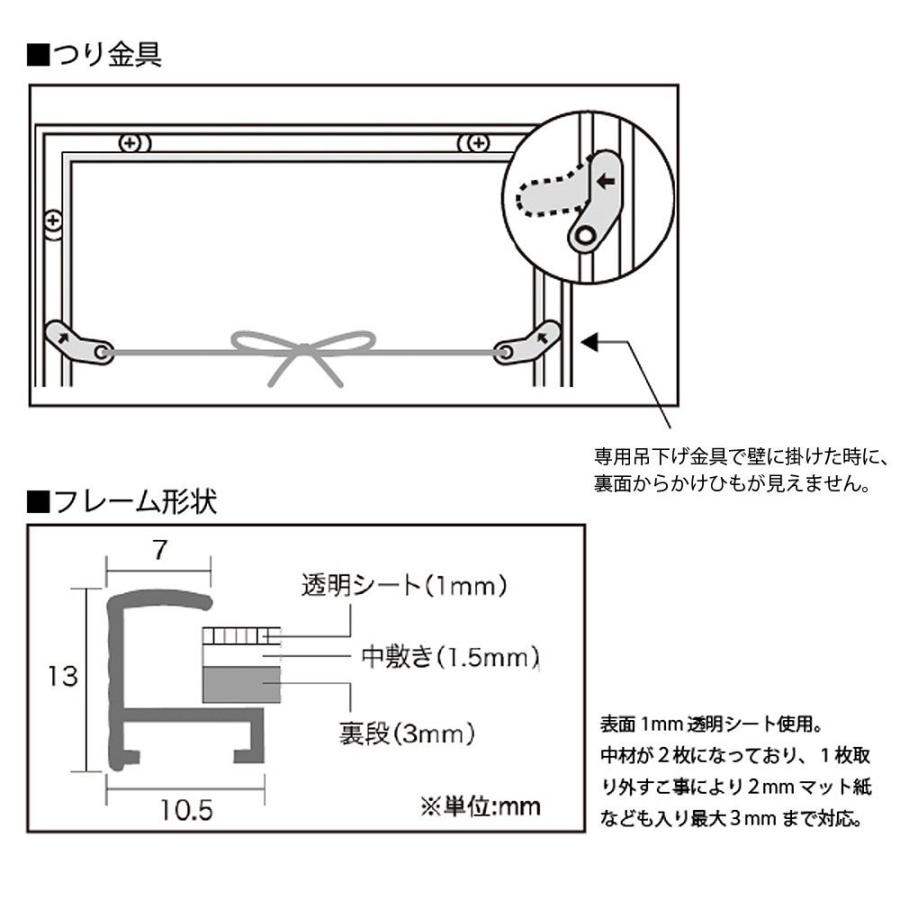 ■つり金具

専用吊下げ金具で壁に掛けた時に、裏面からかけひもが見えません。

■フレーム形状

7

13

10.5

透明シート(1mm)

中敷き(1.5mm)

裏段(3mm)

※単位:mm

表面 1mm 透明シート使用。
中材が２枚になっており、１枚取り外すこ事により２mm マット紙なども入り最大３mm まで対応。