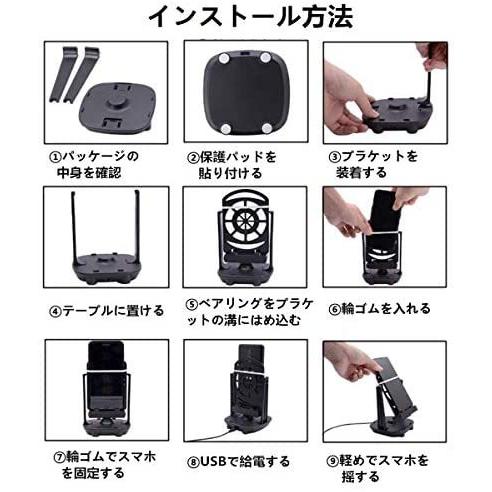 インストール方法

①パッケージの中身を確認

②保護パッドを貼り付ける

③ブラケットを装着する

④テーブルに置ける

⑤ベアリングをブラケットの溝にはめ込む

⑥輪ゴムを入れる

⑦輪ゴムでスマホを固定する

⑧USBで給電する

⑨軽めでスマホを揺する