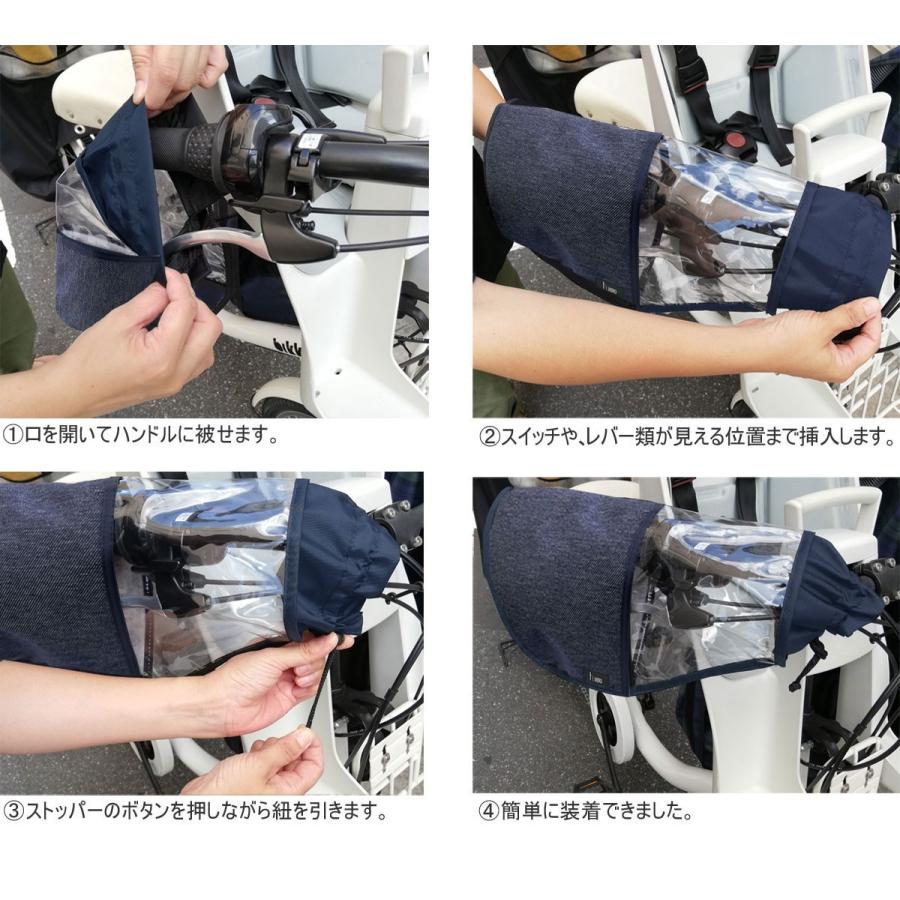 ①口を開いてハンドルに被せます。

②スイッチや、レバー類が見える位置まで挿入します。

③ストッパーのボタンを押しながら紐を引きます。

④簡単に装着できました。