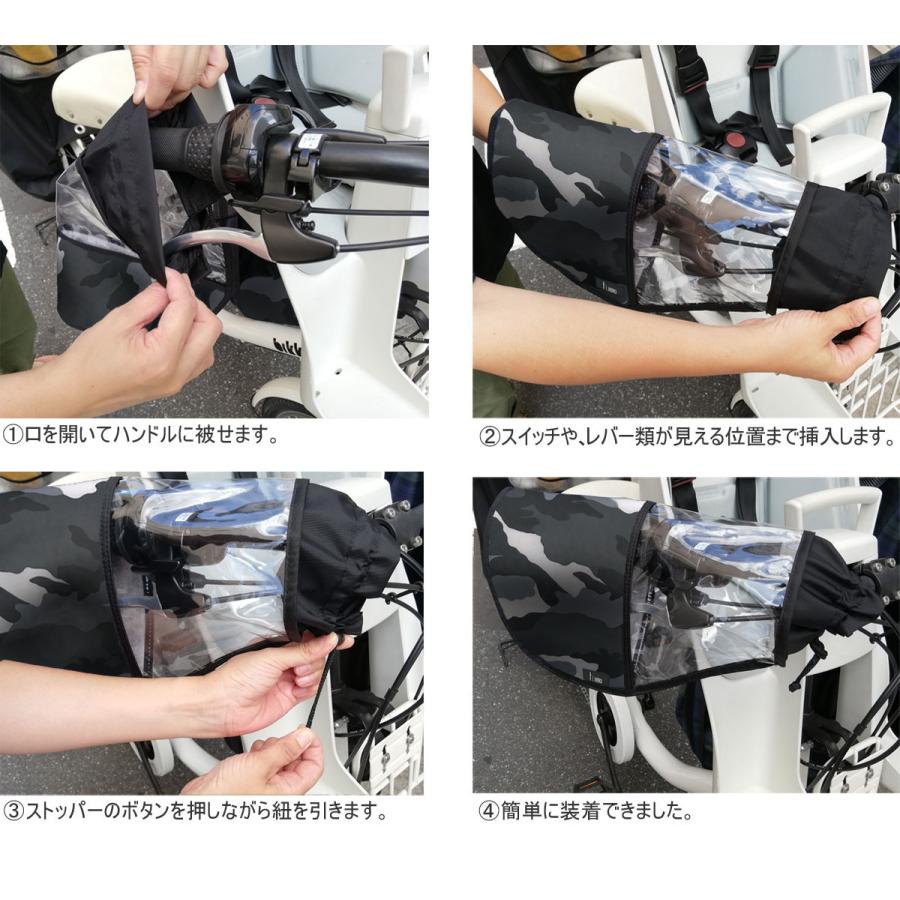 ①口を開いてハンドルに被せます。

②スイッチや、レバー類が見える位置まで挿入します。

③ストッパーのボタンを押しながら紐を引きます。

④簡単に装着できました。