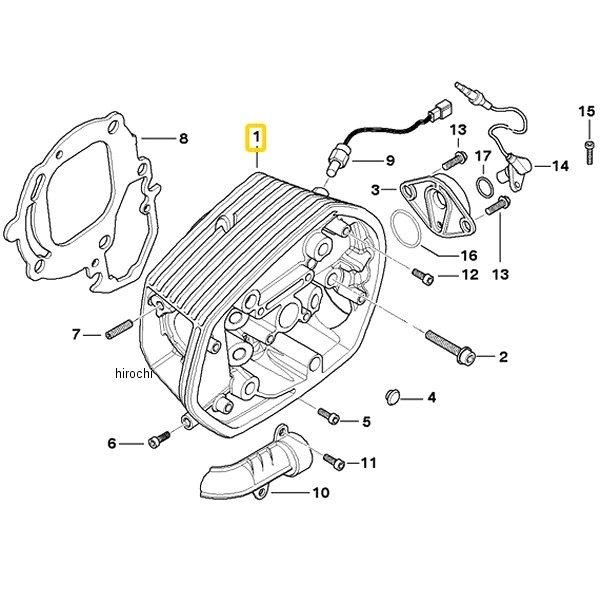 15
8
1
13
9
17
14
3
16
12
13
7
2
hirochi
4
5
6
11
10