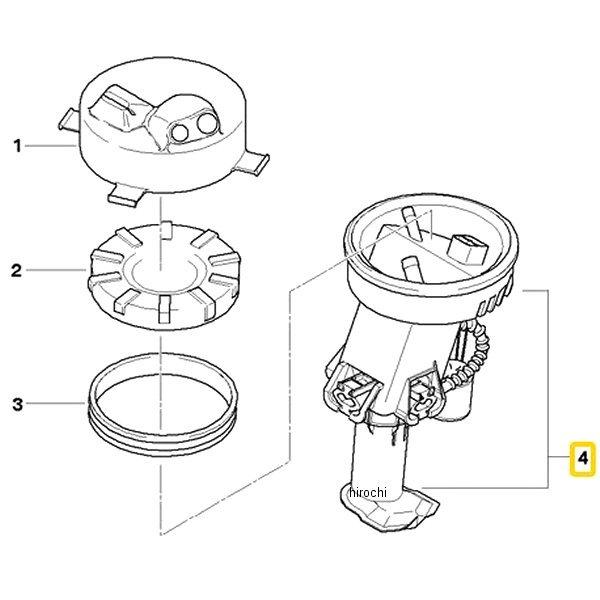 1
2
3
4
hirochi