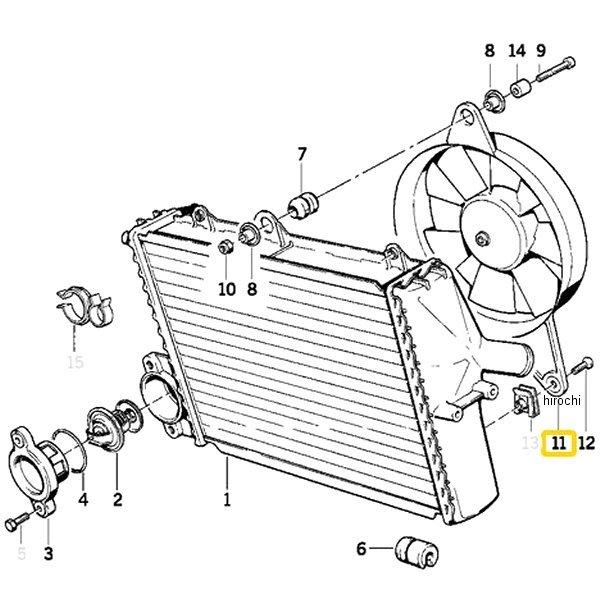 8 14 9

7

10 8

15

hirochi

13 11 12

4 2 1

5 3

6