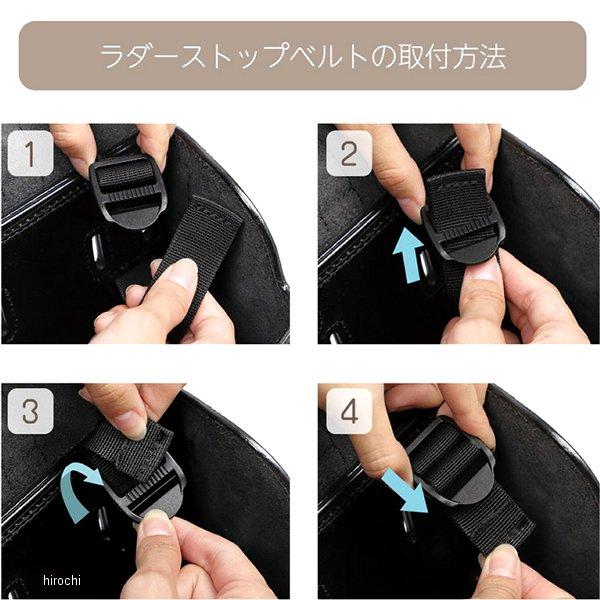 ラダーストップベルトの取付方法

1

2

3

4

hirochi