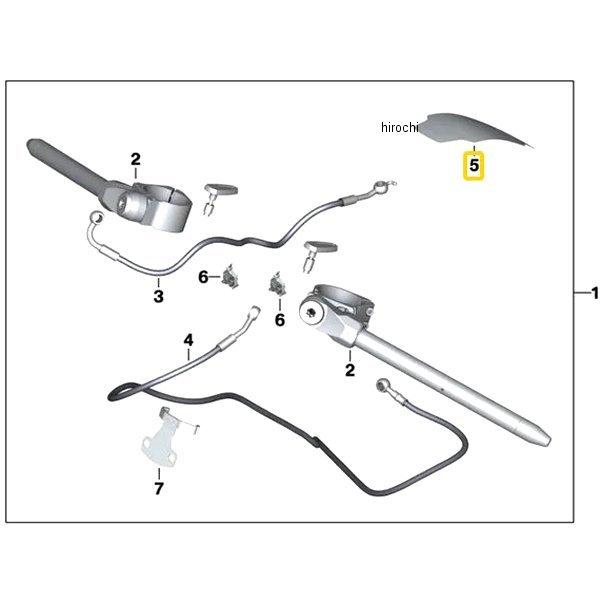 hirochi
5
2
3
6
6
1
4
2
7