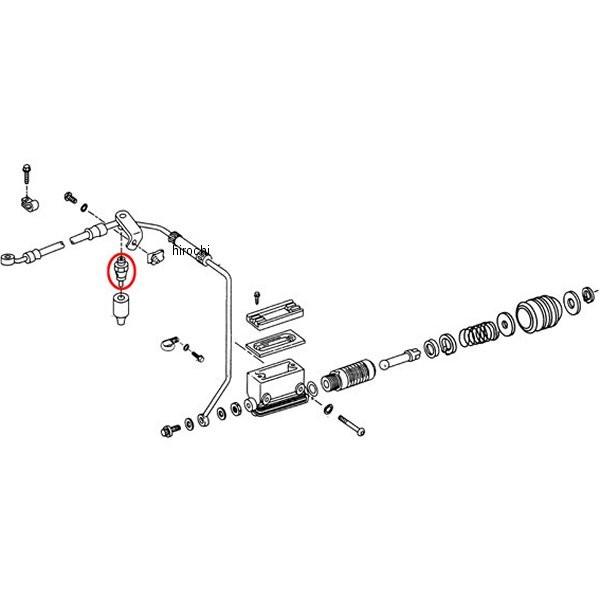 hirochi