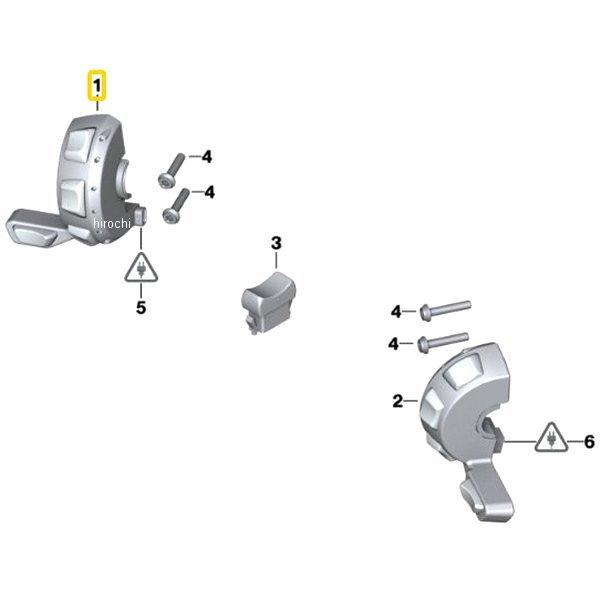 1
4
4
hirochi
5
3
4
4
2
6