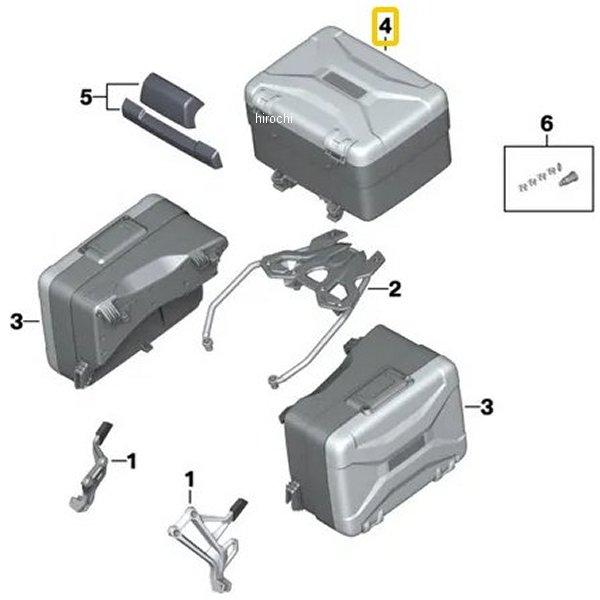 4

5

hirochi

6

2

3

3

1

1