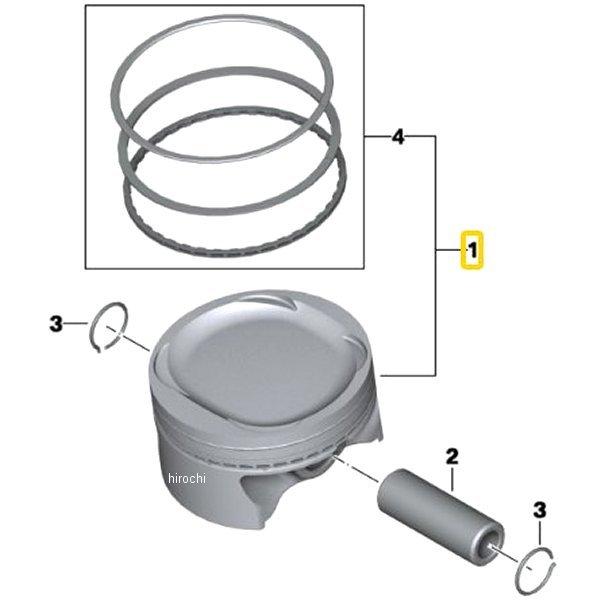 4

1

3

hirochi

2

3