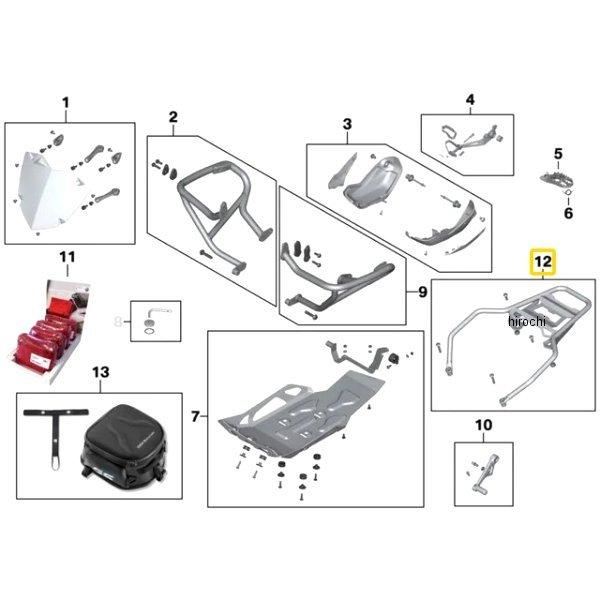 1
2
3
4
5
6
11
8
9
12
hirochi
13
7
10