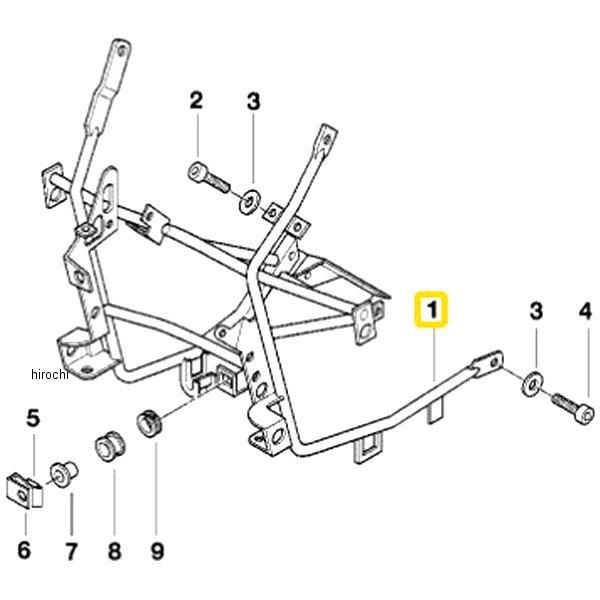 2
3
1
3
4
hirochi
5
6
7
8
9