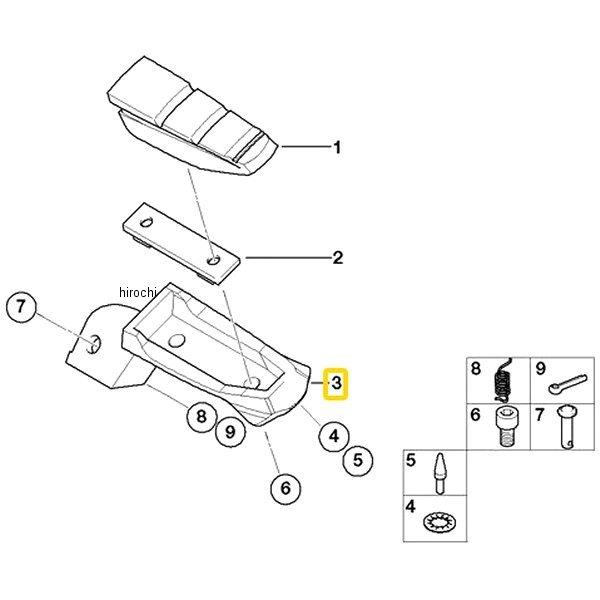 1

2

hirochi

7

3

8

9

4

5

6

8

9

6

7

5

4